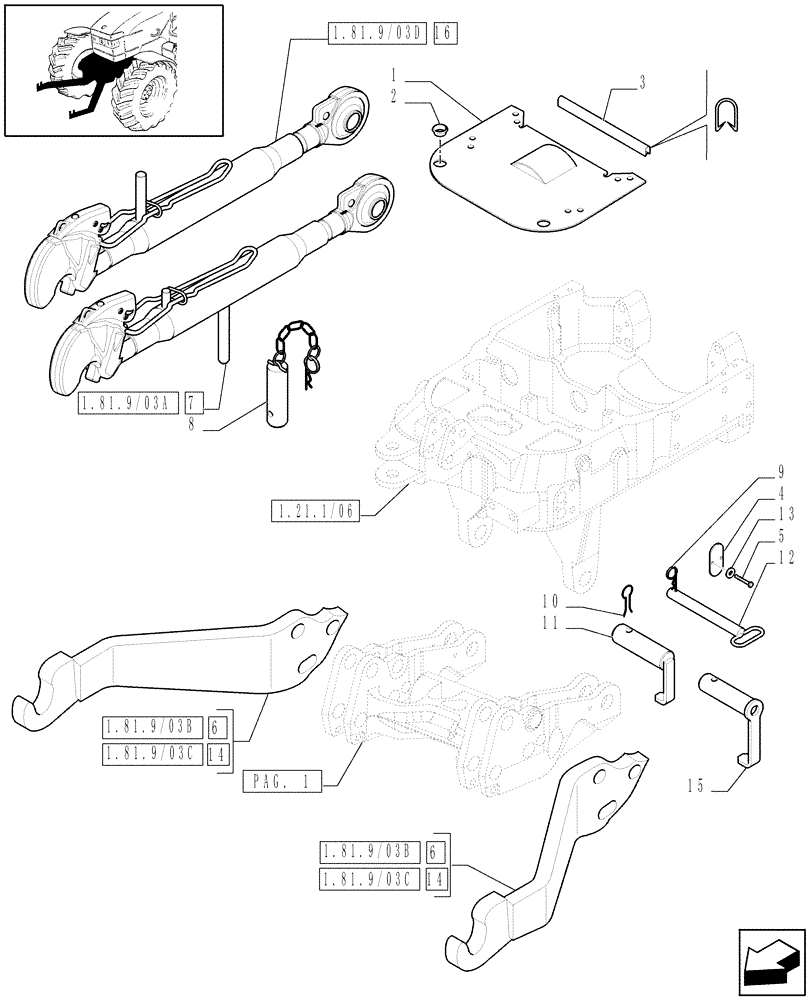 1.81.9/03D 16

1
2
3

1.81.9/03A 7
8

1.21.1/06

9
4
13
5
12

10
11

1.81.9/03B 6
1.81.9/03C 14

PAG. 1

15

1.81.9/03B 6
1.81.9/03C 14