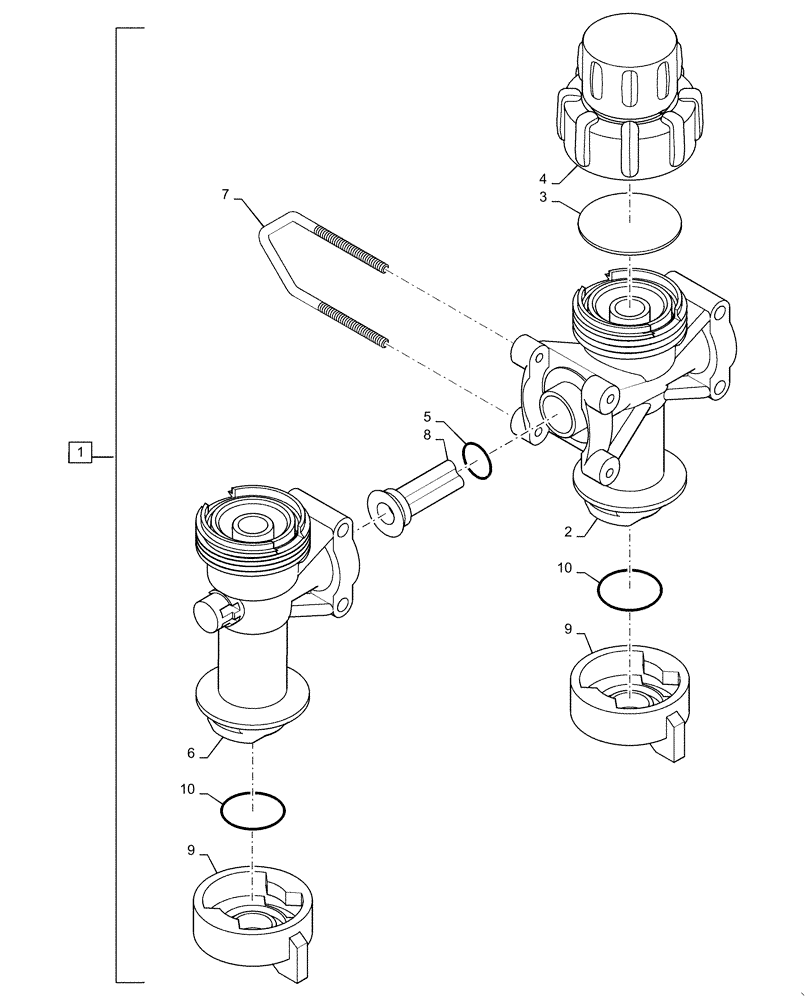 4
3
7
5
8
1
2
10
9
6
10
9