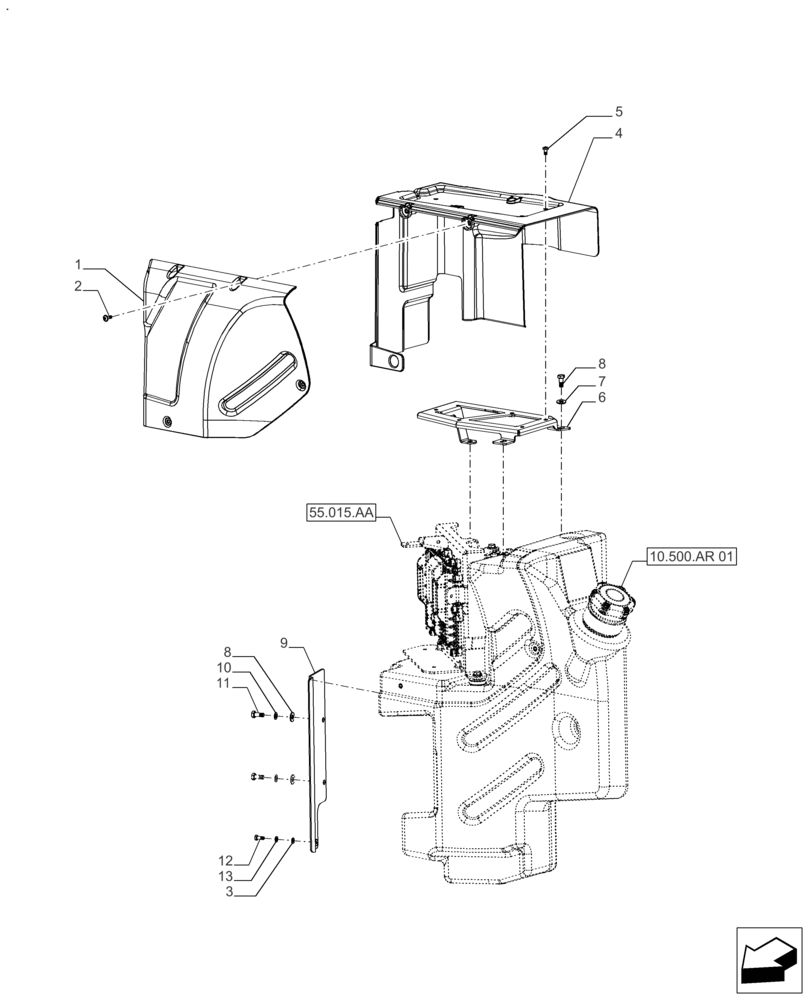 5
4
1
2
8
7
6
55.015.AA
10.500.AR 01
9
8
10
11
12
13
3