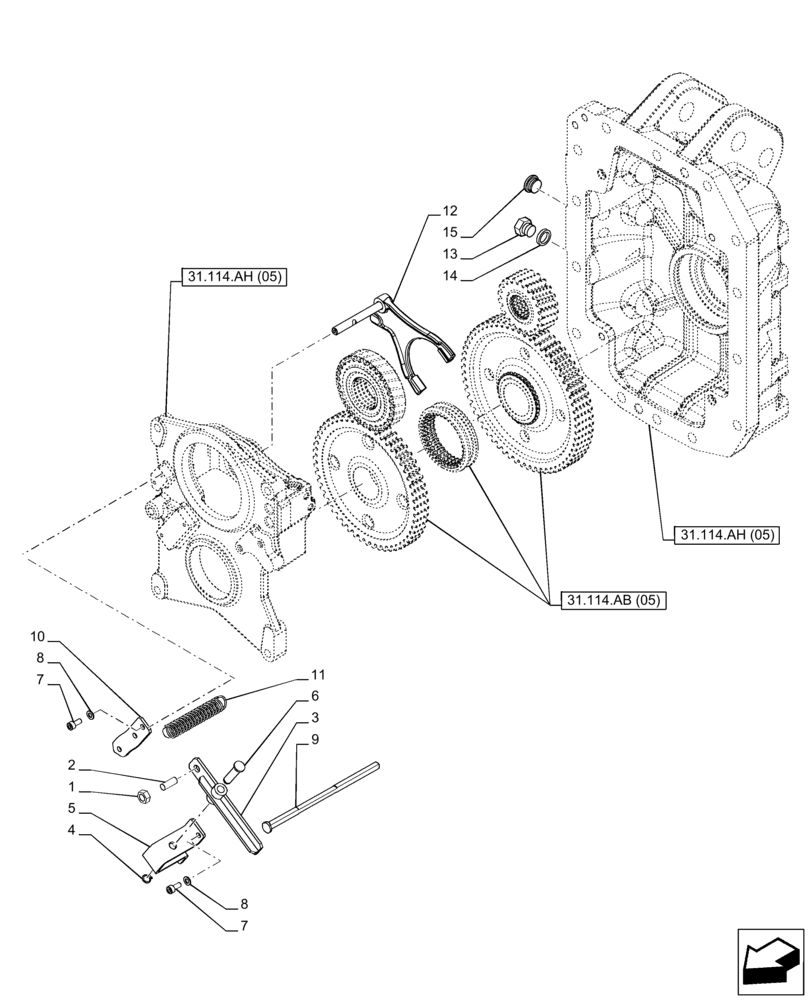 12
15
13
14
31.114.AH (05)
31.114.AH (05)
31.114.AB (05)
10
8
7
11
6
3
9
2
1
5
4
8
7