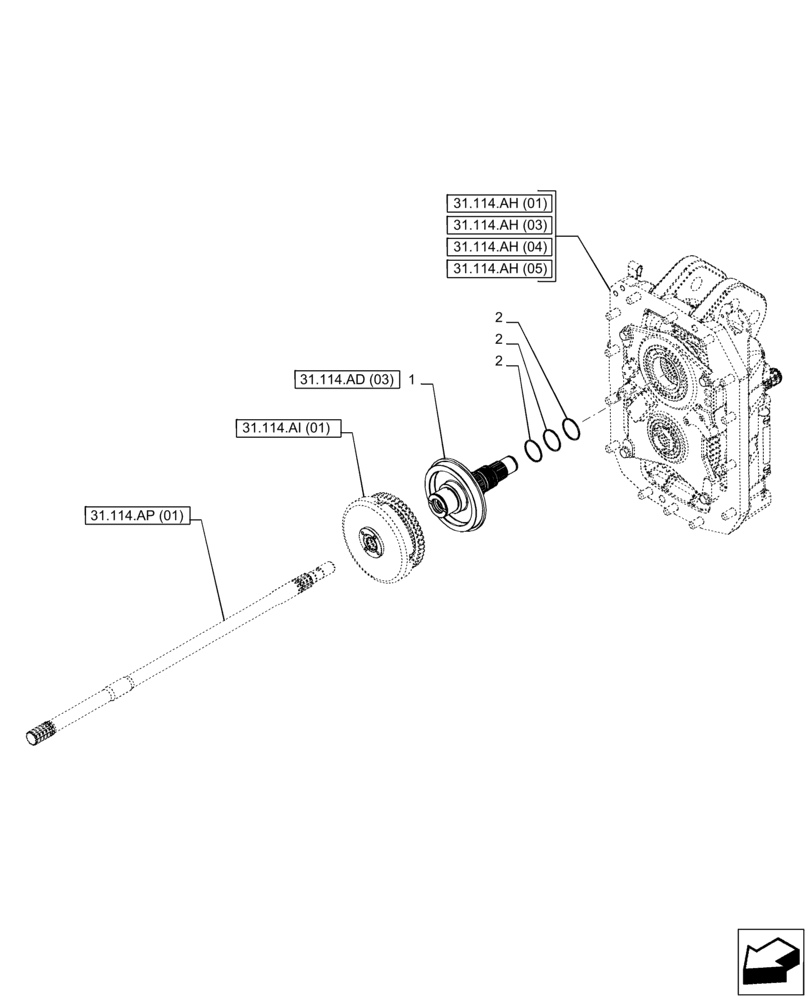 31.114.AH (01)
31.114.AH (03)
31.114.AH (04)
31.114.AH (05)

2
2
2

31.114.AD (03)
1

31.114.AI (01)

31.114.AP (01)