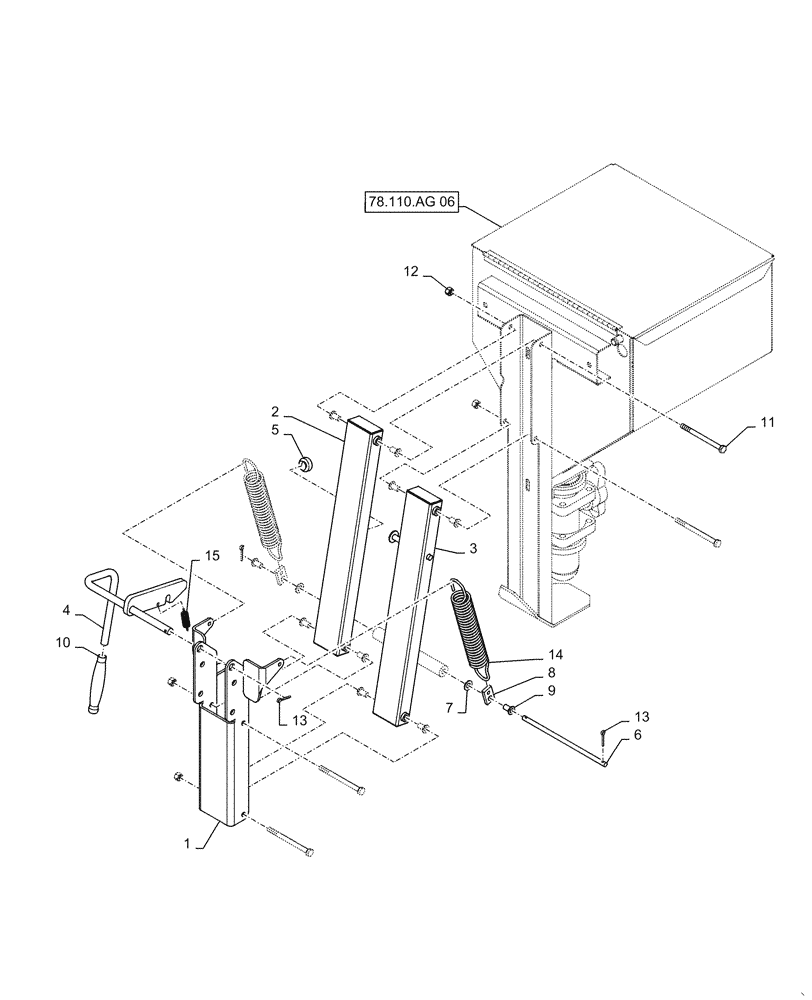 78.110.AG 06
12
11
2
5
3
15
4
10
14
8
7
9
13
13
6
1