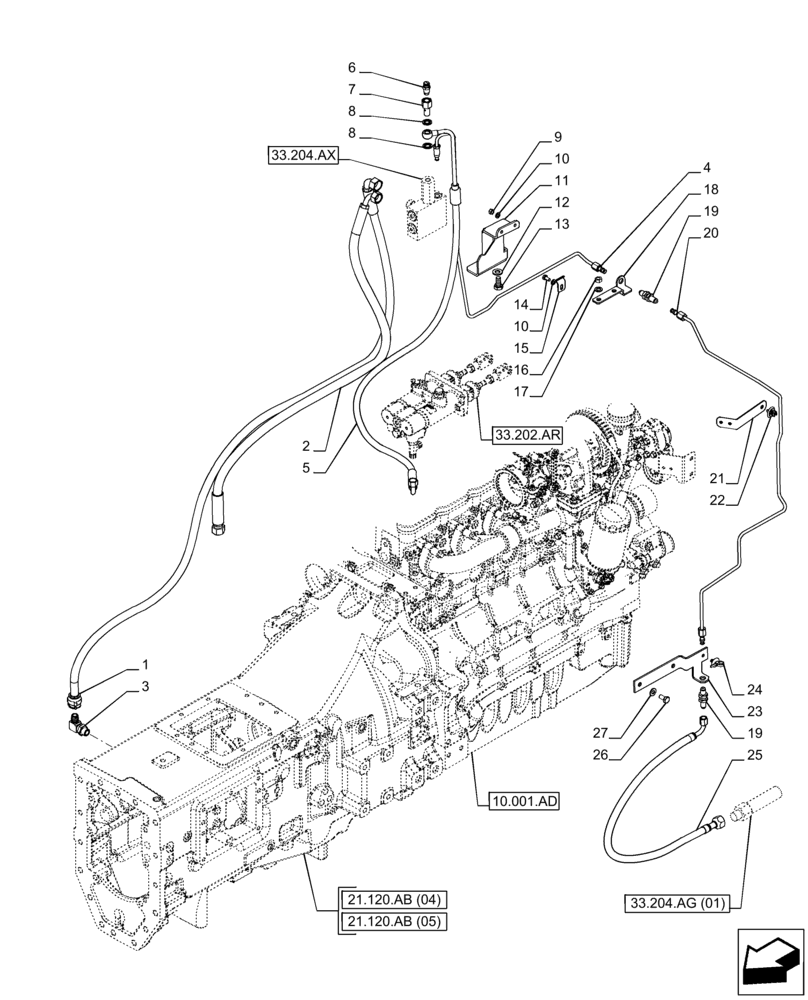 6
7
8
8
33.204.AX
9
10
11
12
13
4
18
19
20
14
10
15
16
17
33.202.AR
2
5
21
22
1
3
24
23
19
27
26
25
10.001.AD
21.120.AB (04)
21.120.AB (05)
33.204.AG (01)