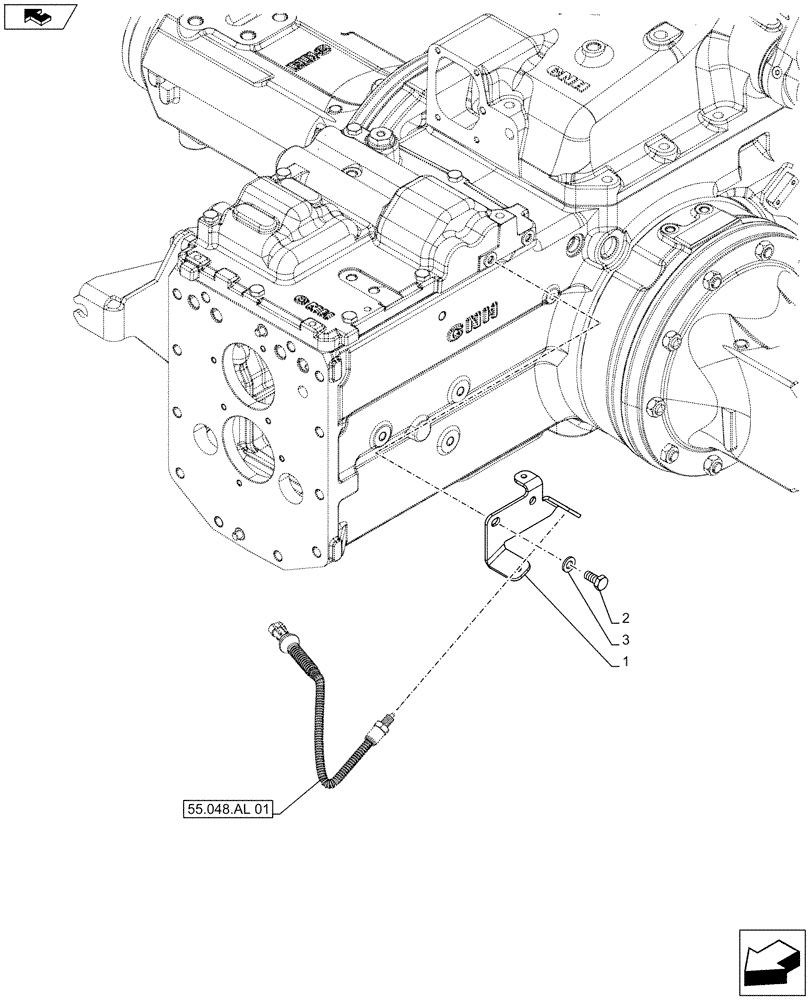 CNH
CNH
CNH
CNH
2
3
1
55.048.AL 01