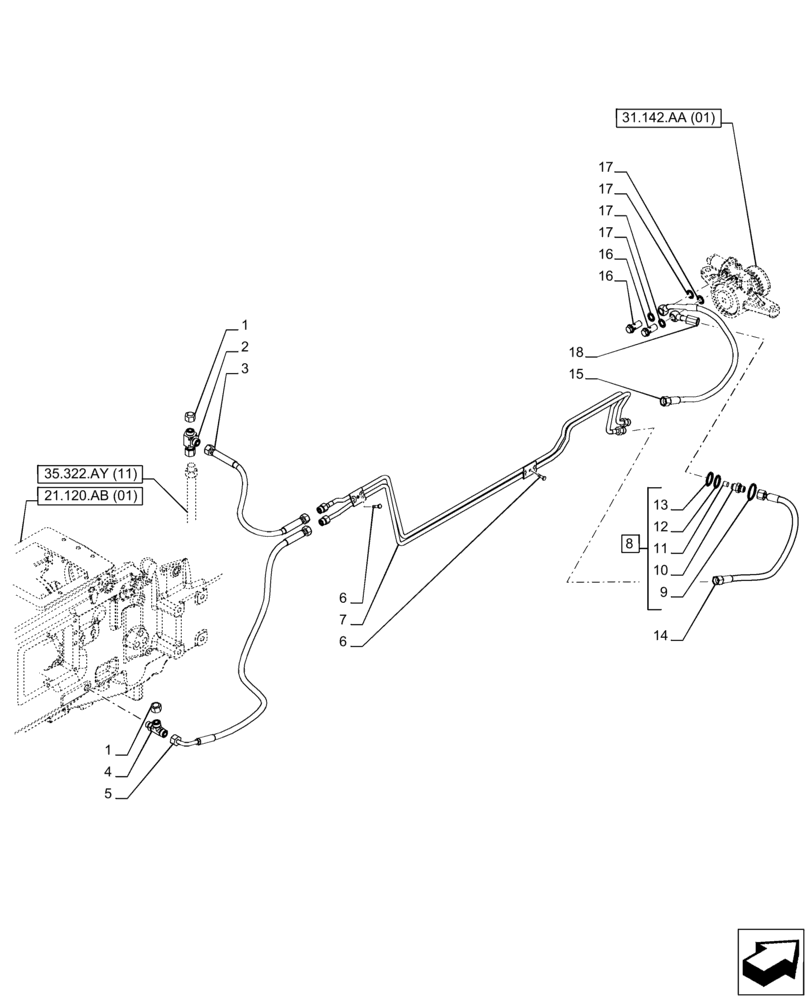 31.142.AA (01)

17
17
17
17
16
16
18
15

1
2
3

35.322.AY (11)
21.120.AB (01)

13
12
8
11
10
9
14

6
7
6

1
4
5