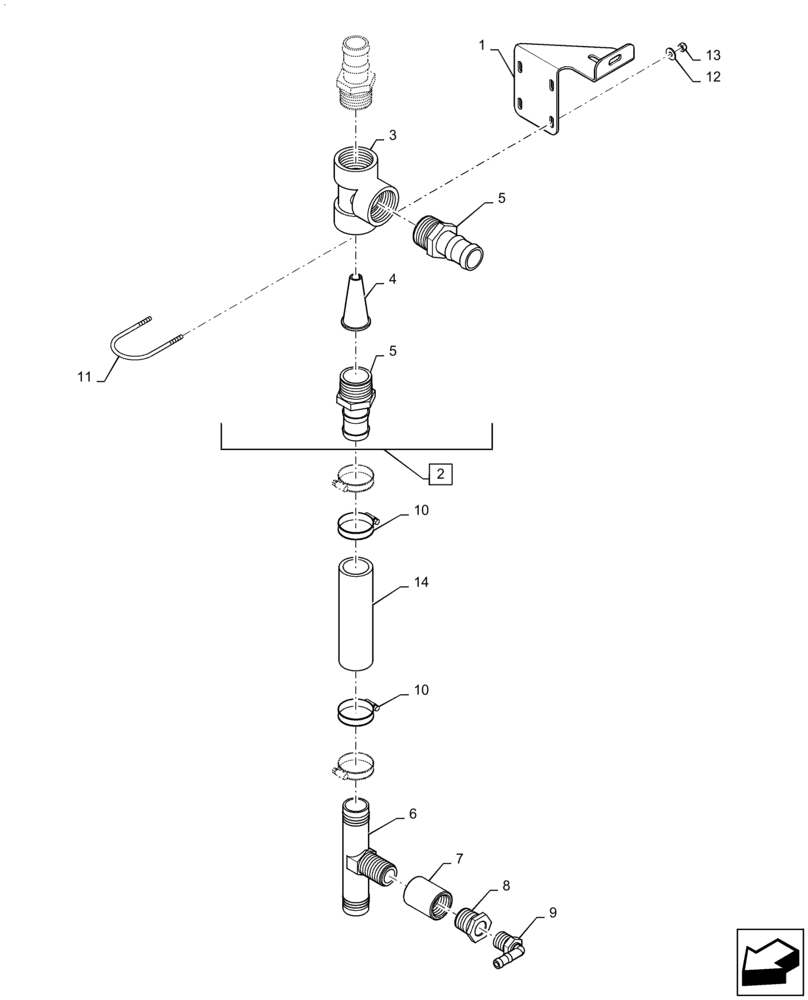 1
13
12
3
5
4
11
5
2
10
14
10
6
7
8
9