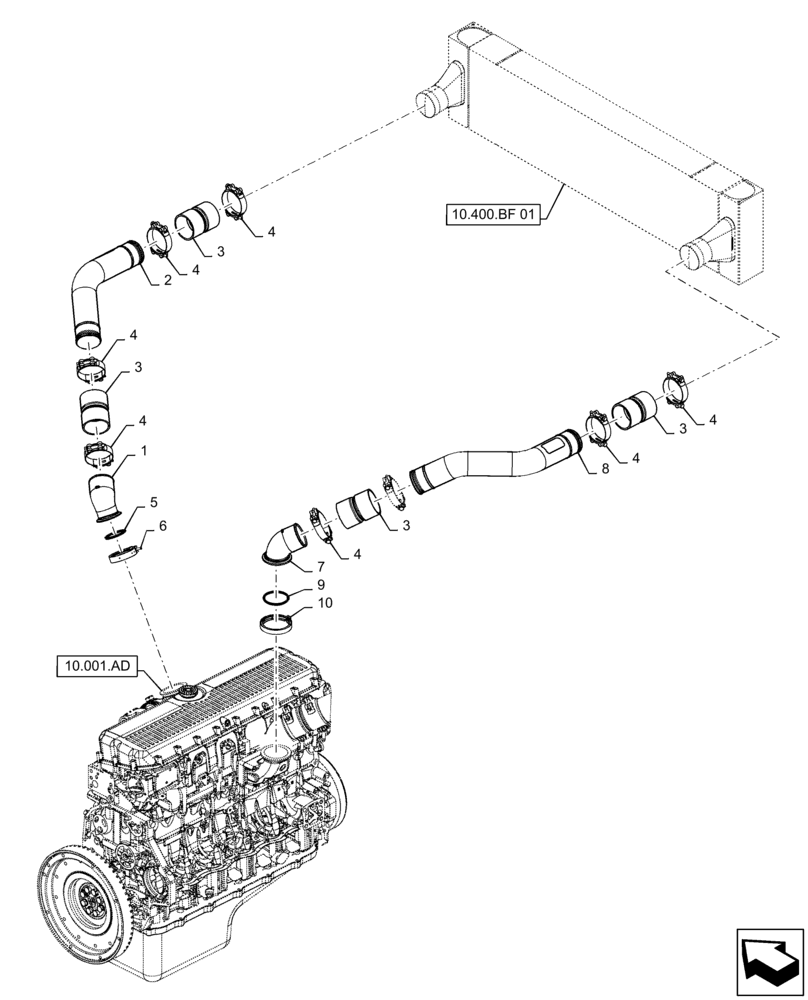 10.400.BF 01

4
3
4
2

4
3
4
1
5
6

4
3
4
8
3
4
7
9
10

10.001.AD