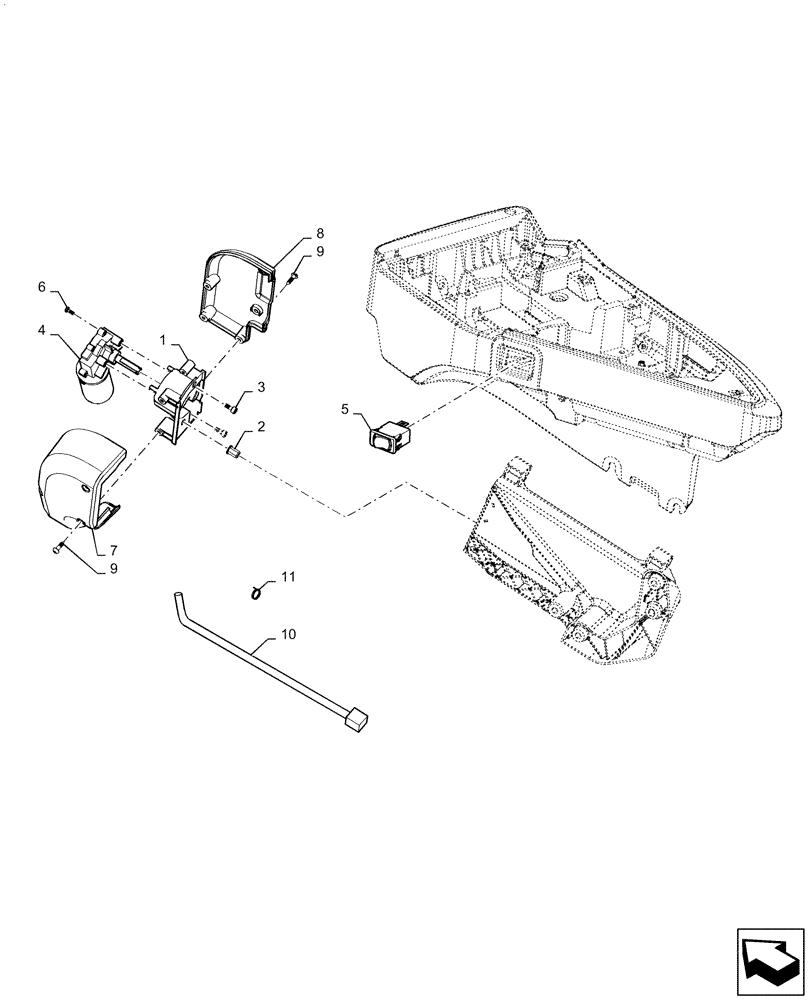 8
9
6
4
1
3
2
5
7
9
11
10