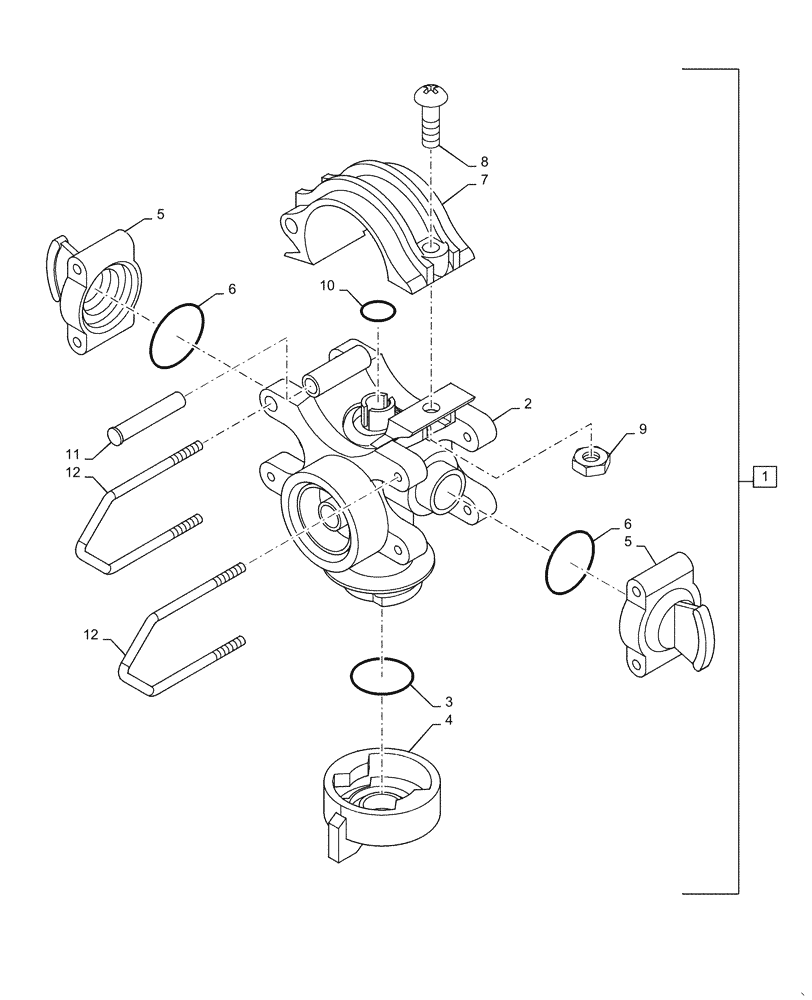 8
7
5
6
10
2
9
11
12
1
6
5
12
3
4