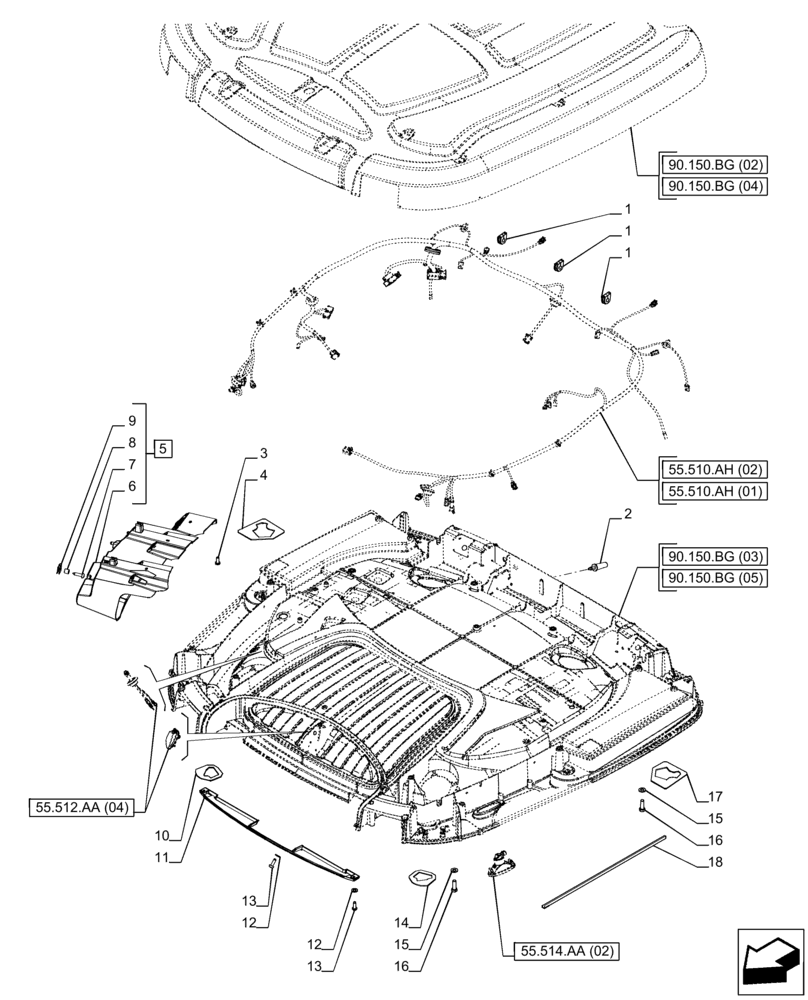 90.150.BG (02)
90.150.BG (04)

1
1
1

9
8
7
6
5

3
4

55.510.AH (02)
55.510.AH (01)

2

90.150.BG (03)
90.150.BG (05)

55.512.AA (04)

10
11

13
12

12
13

14
15
16

55.514.AA (02)

17
15
16
18