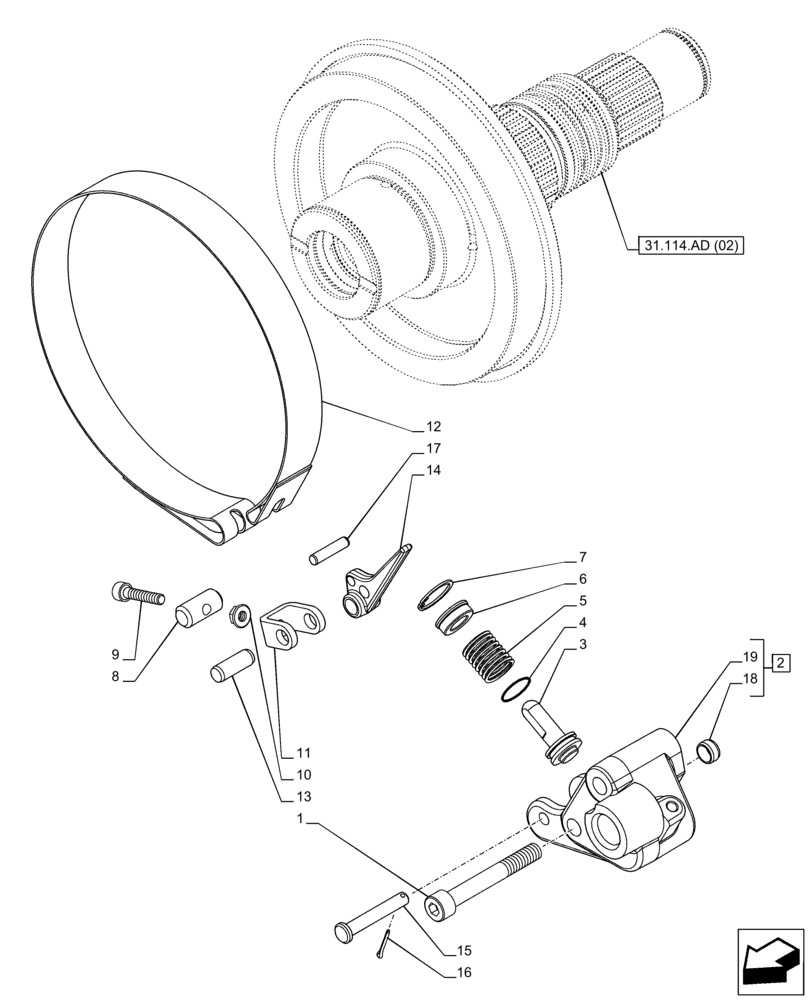 31.114.AD (02)

12
17
14
7
6
5
4
3
19
18
2
9
8
11
10
13
1
15
16