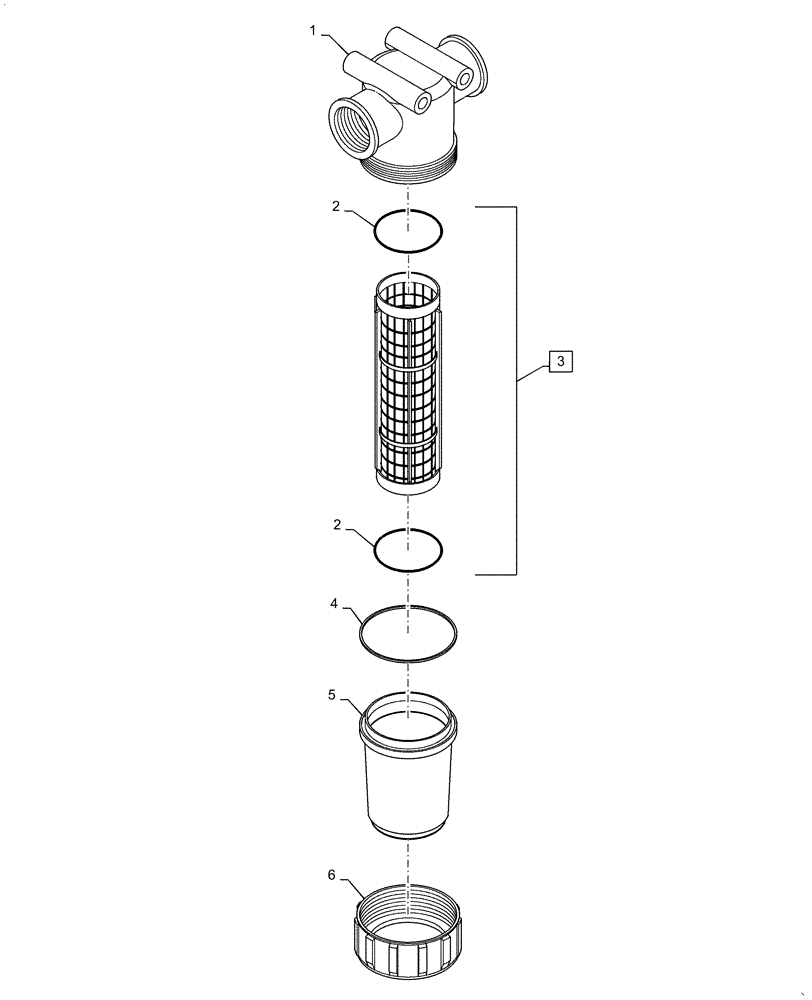 1
2
3
2
4
5
6