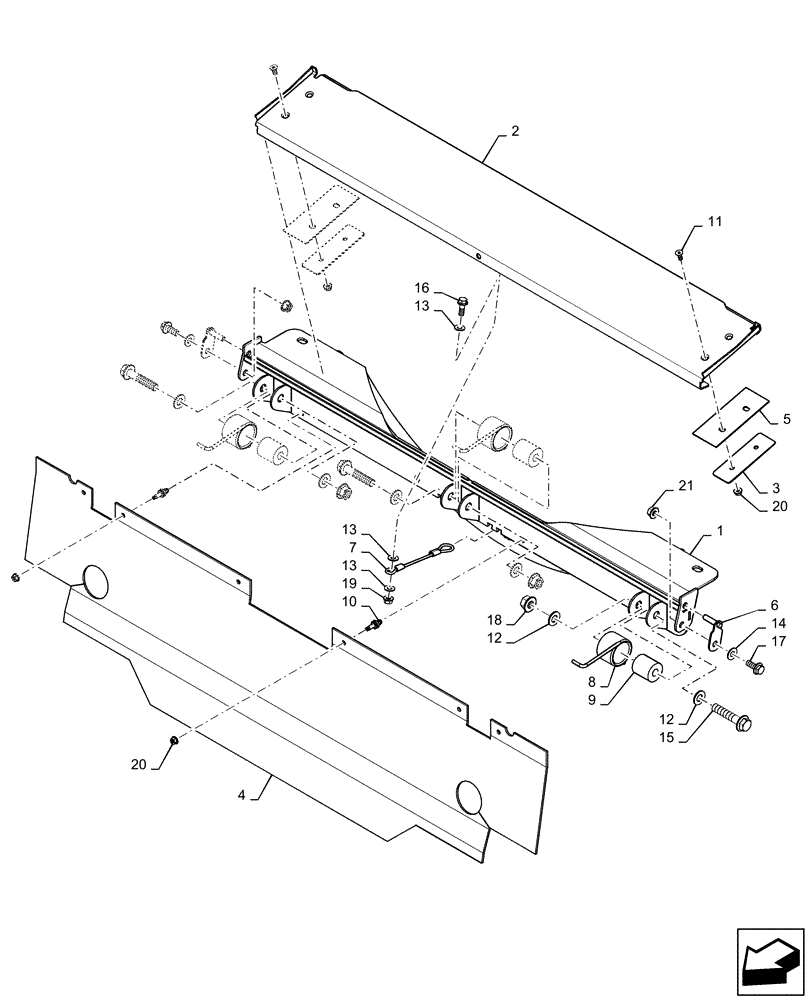 2
11
16
13
5
3
20
21
1
13
7
13
19
10
18
12
6
14
17
8
9
12
15
20
4