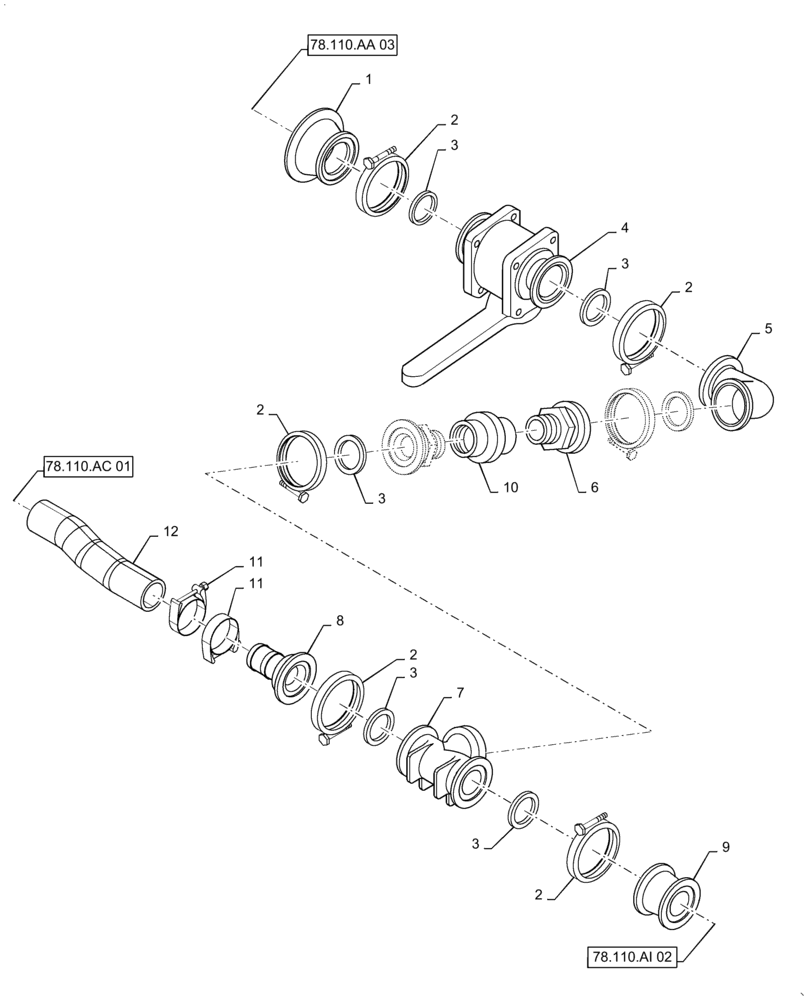 78.110.AA 03
1
2
3
4
3
2
5
2
3
10
6
78.110.AC 01
12
11
11
8
2
3
7
3
2
9
78.110.AI 02