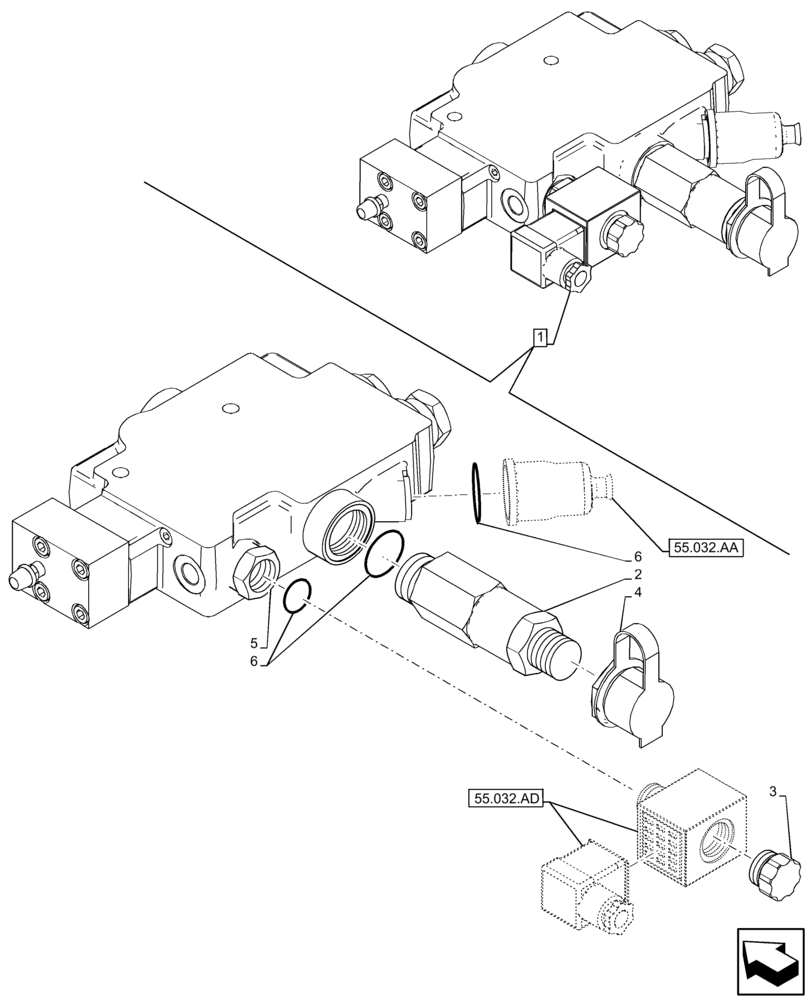 1

55.032.AA

6

2

4

5

6

55.032.AD

3