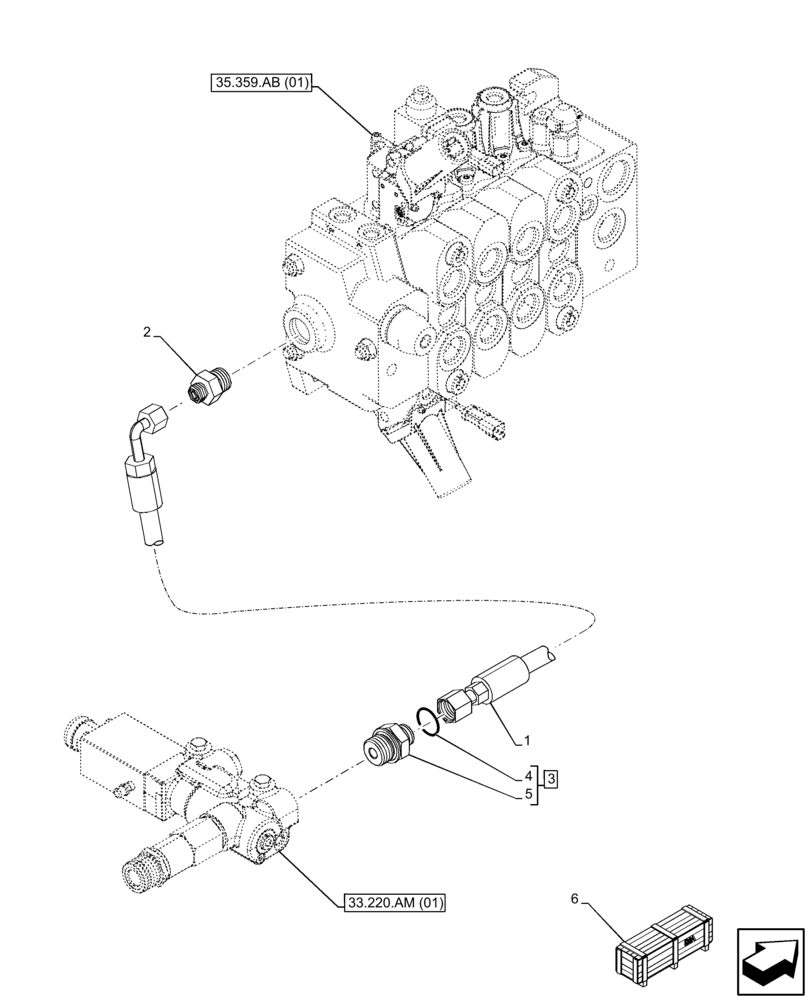 35.359.AB (01)

2

1

4
5
3

33.220.AM (01)

6