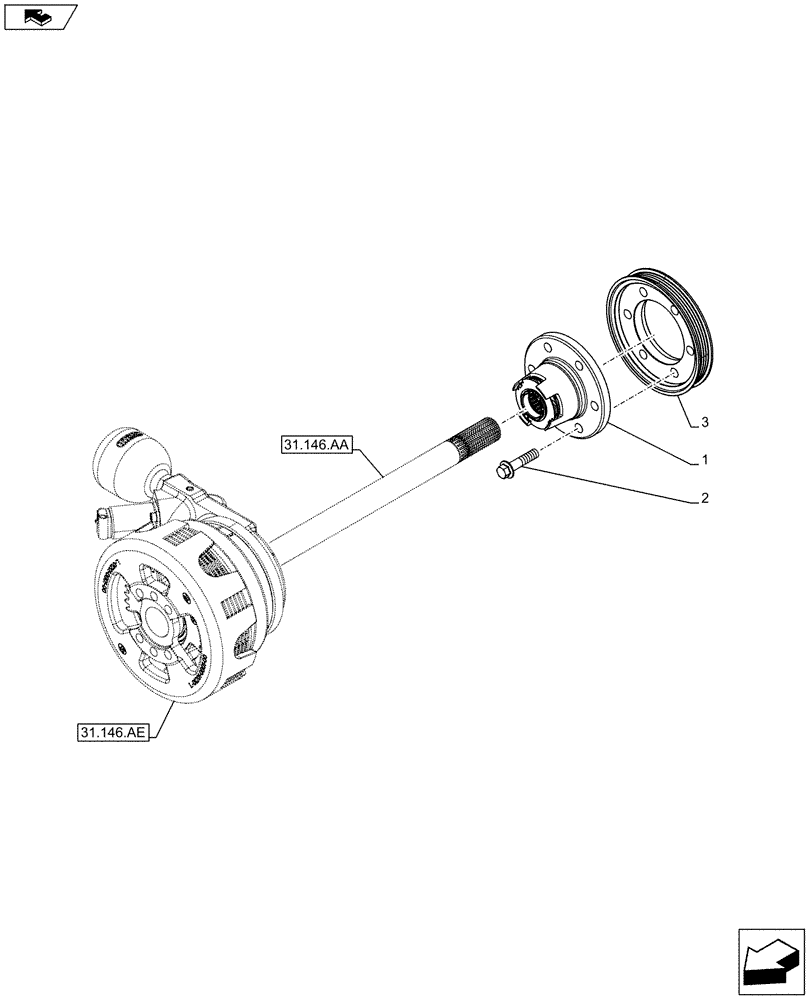 31.146.AA

3

1

2

31.146.AE