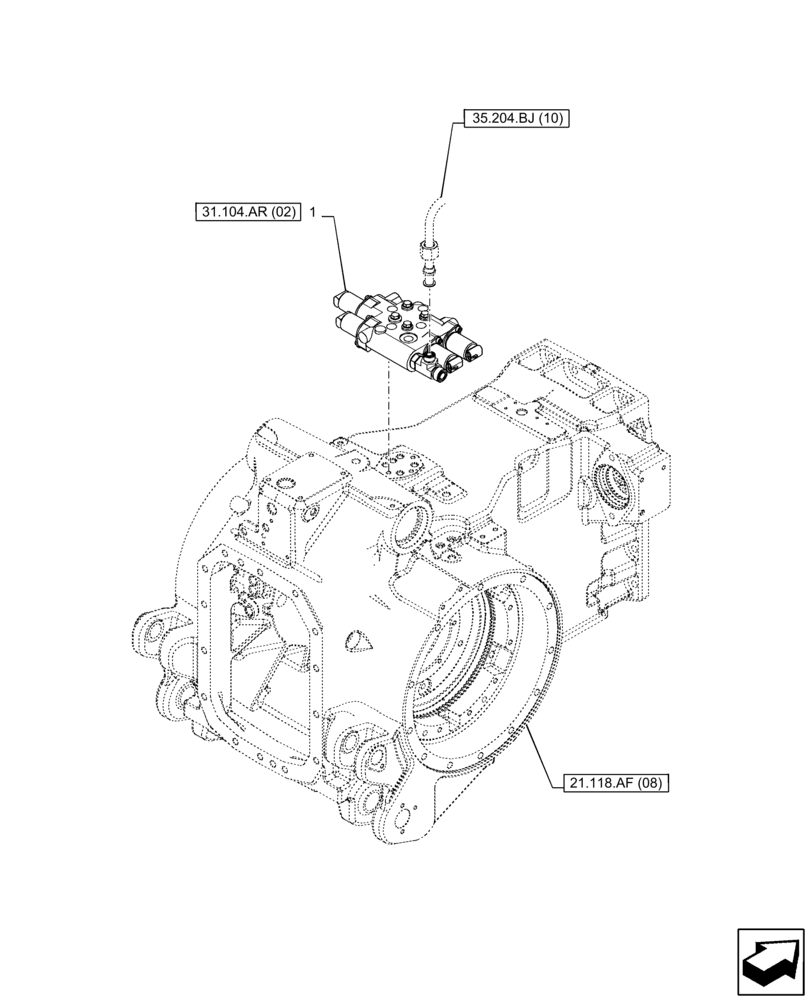 35.204.BJ (10)

31.104.AR (02)

1

21.118.AF (08)