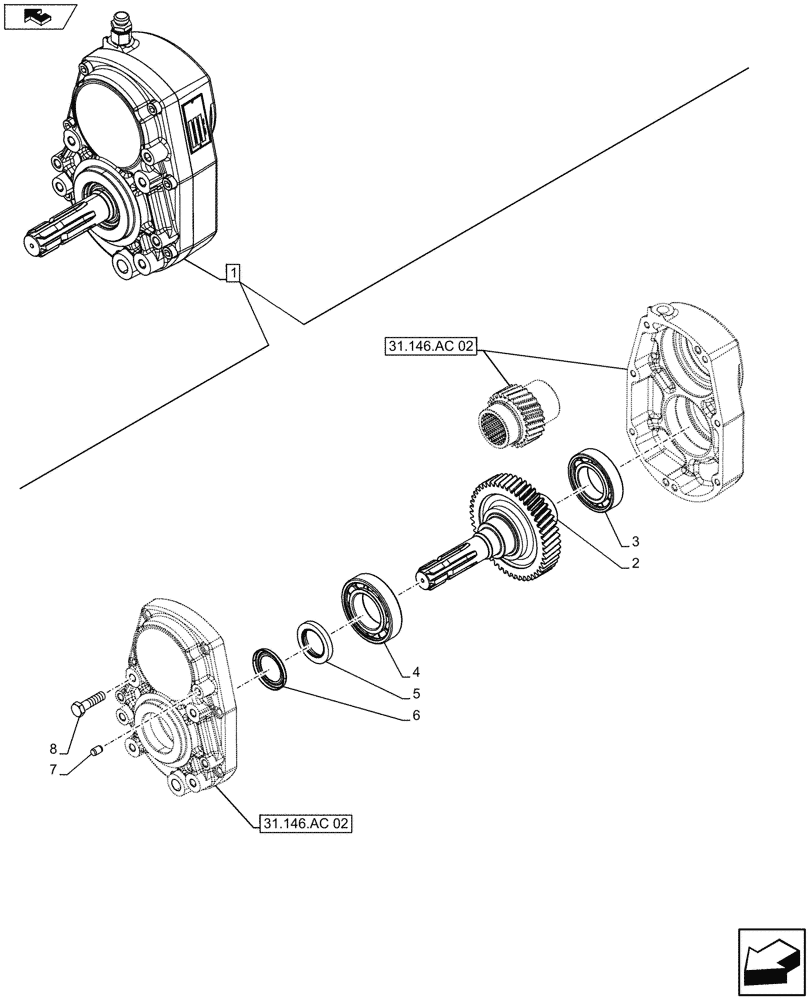 1

31.146.AC 02

3

2

4

5

6

8

7

31.146.AC 02