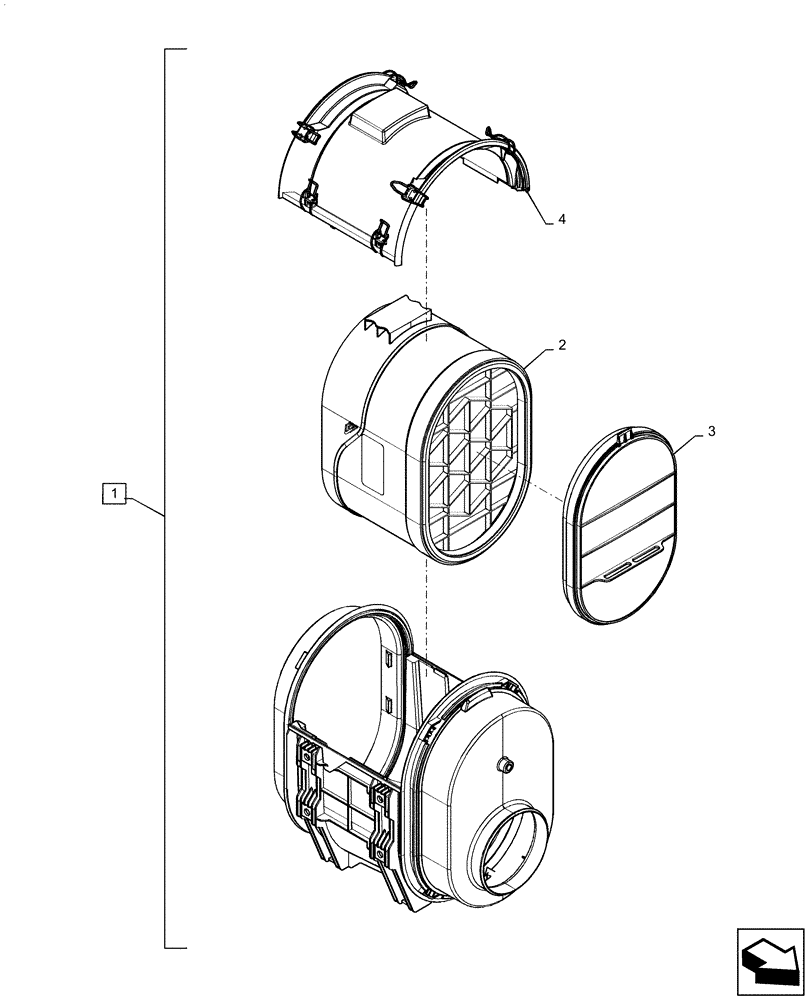 4
2
3
1