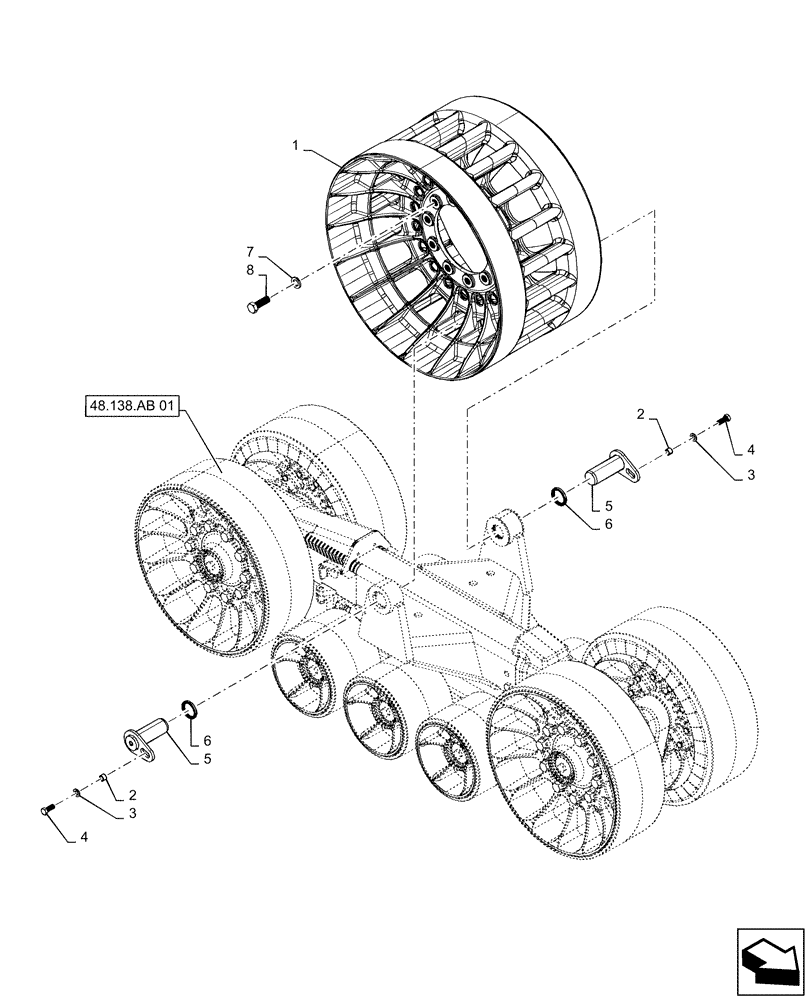 1
7
8
48.138.AB 01
2
4
3
5
6
6
5
2
3
4