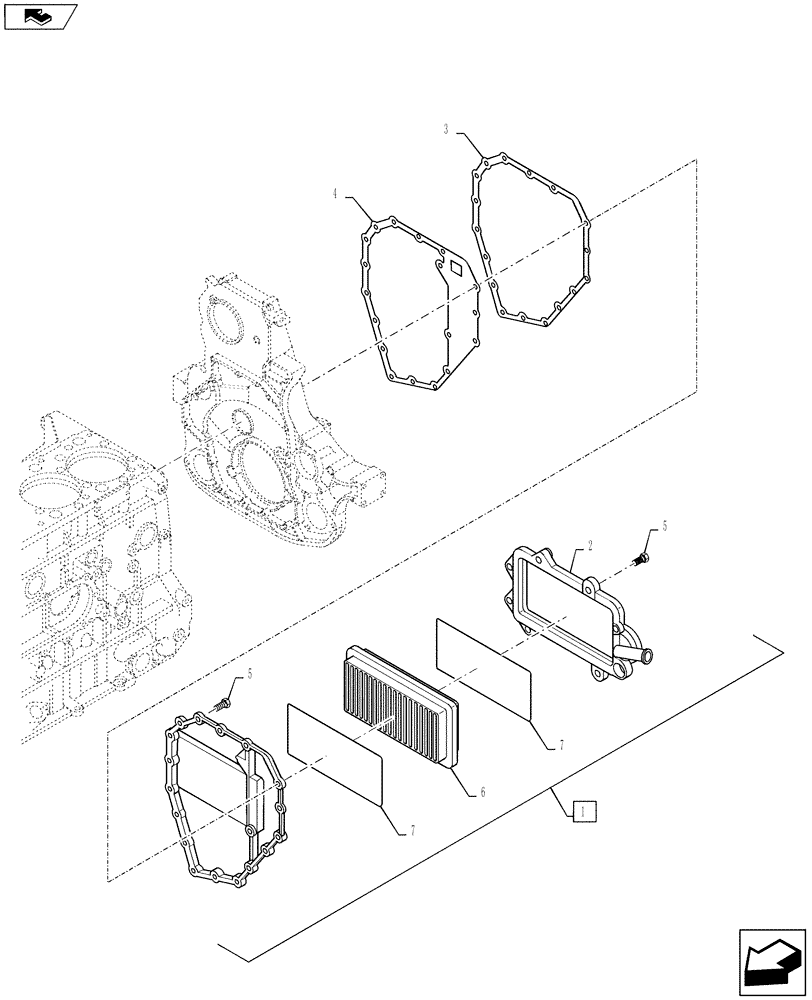 3
4
2
5
5
7
6
7
1