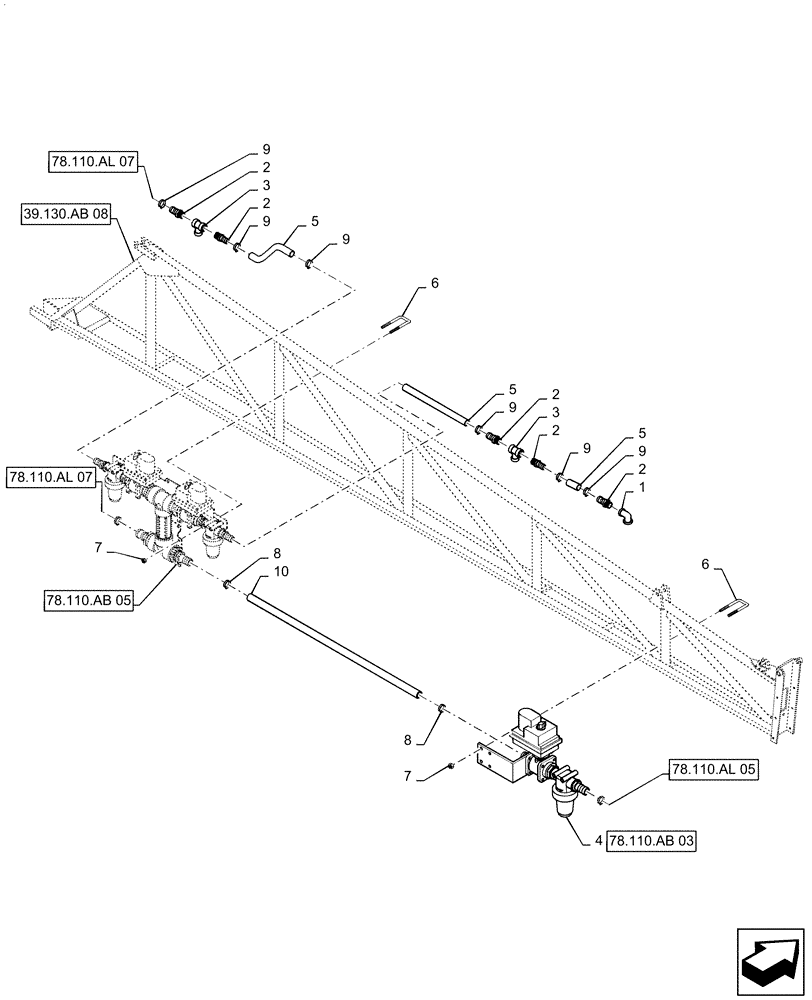 78.110.AL 07
9
2
3
2
9
5
9
39.130.AB 08
6
5
9
2
3
2
9
5
9
2
1
78.110.AL 07
7
78.110.AB 05
8
10
6
8
7
78.110.AL 05
4 78.110.AB 03