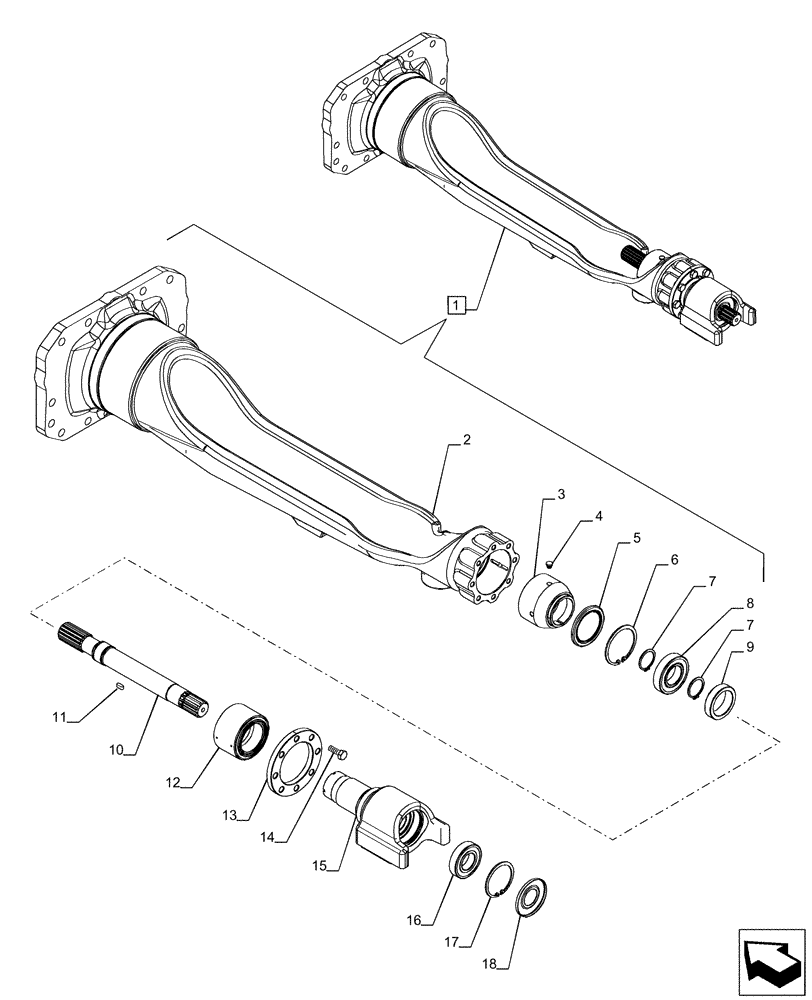 1
2
3
4
5
6
7
8
7
9
11
10
12
13
14
15
16
17
18