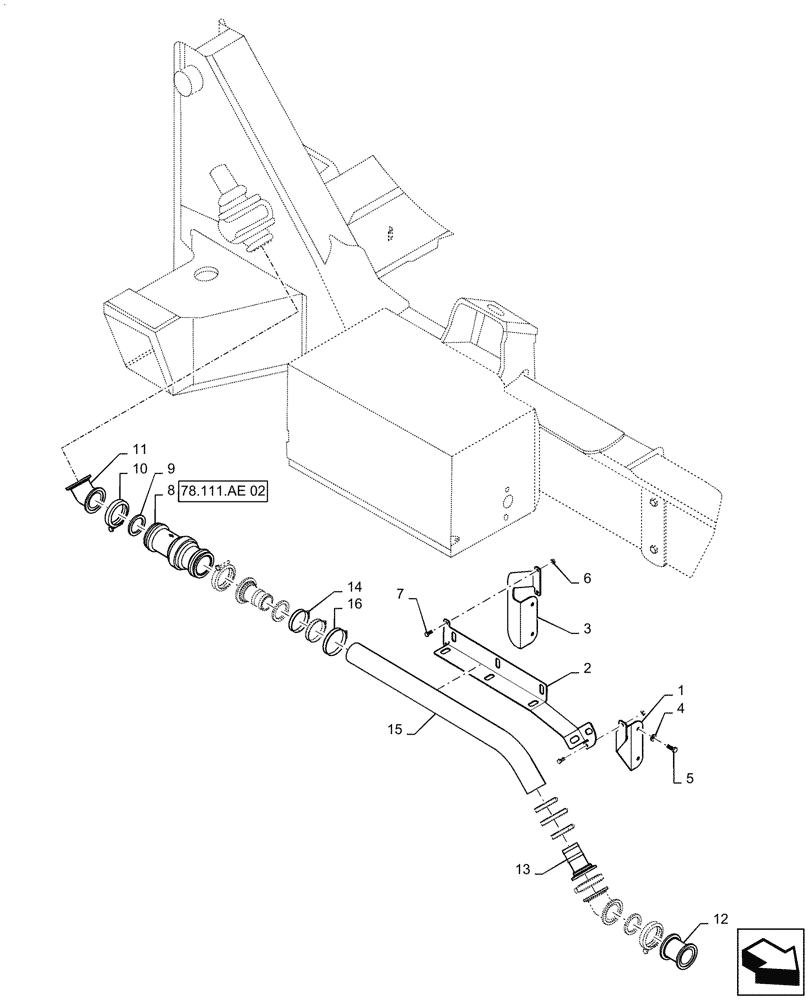 11
10
9
8
78.111.AE 02
14
16
7
6
3
2
1
4
5
15
13
12