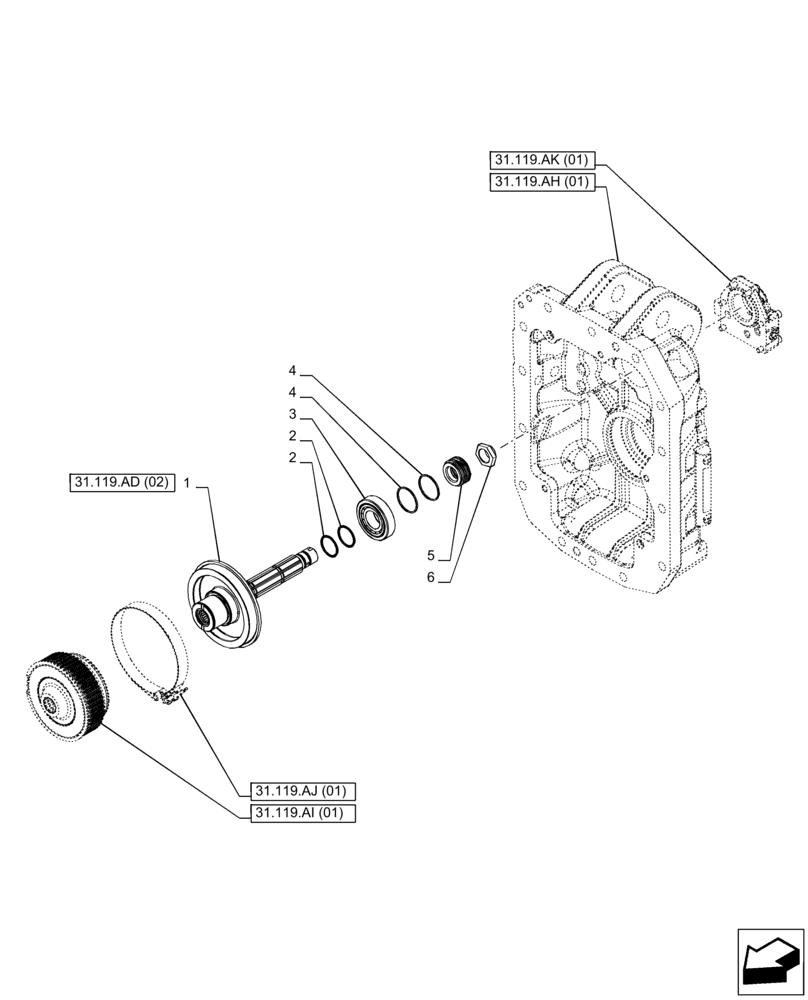 31.119.AK (01)
31.119.AH (01)
4
4
3
2
2
31.119.AD (02)
1
5
6
31.119.AJ (01)
31.119.AI (01)