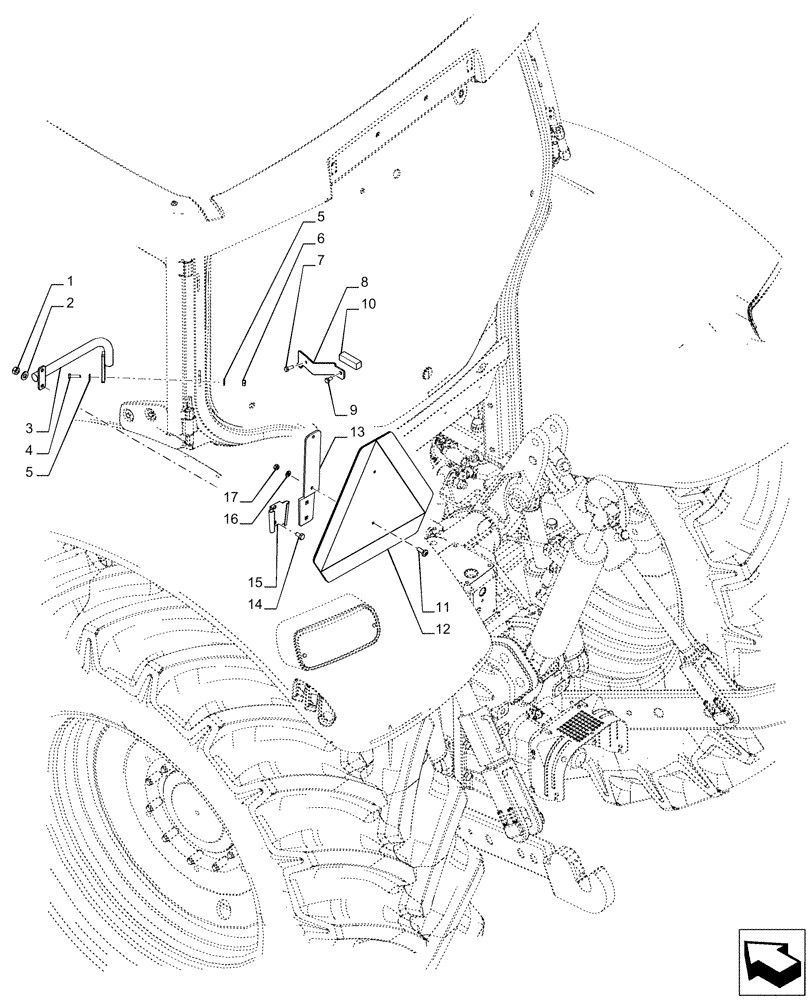 1
2
3
4
5
5
6
7
8
10
9
13
17
16
15
14
11
12