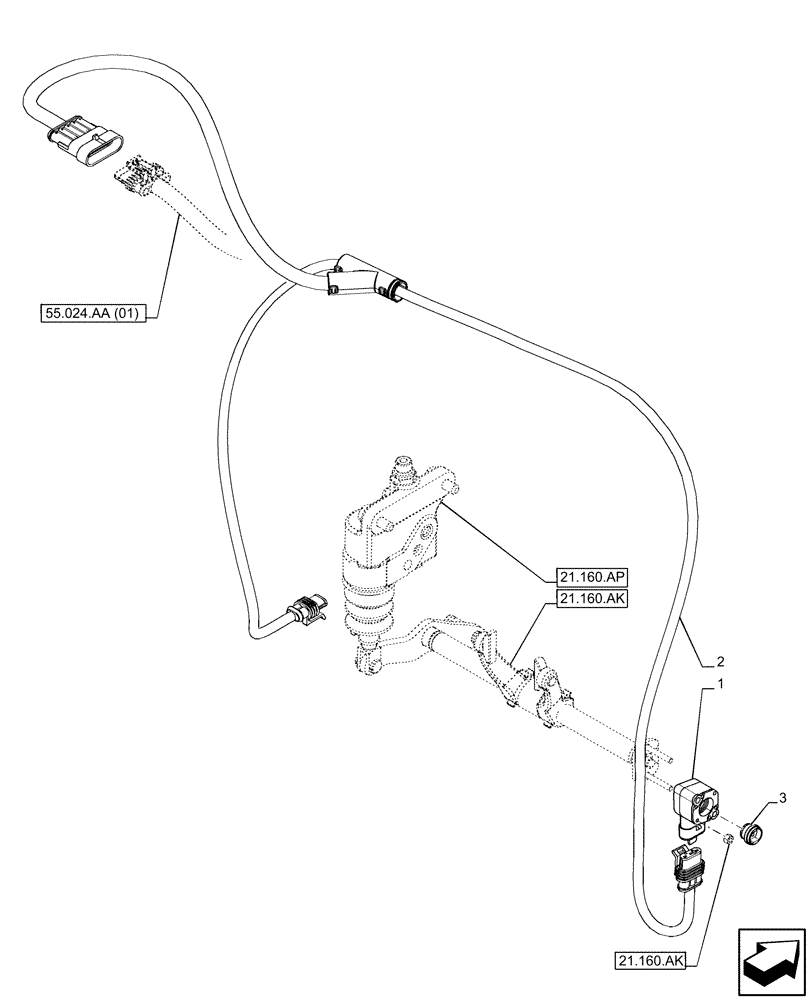 55.024.AA (01)

21.160.AP

21.160.AK

2

1

3

21.160.AK