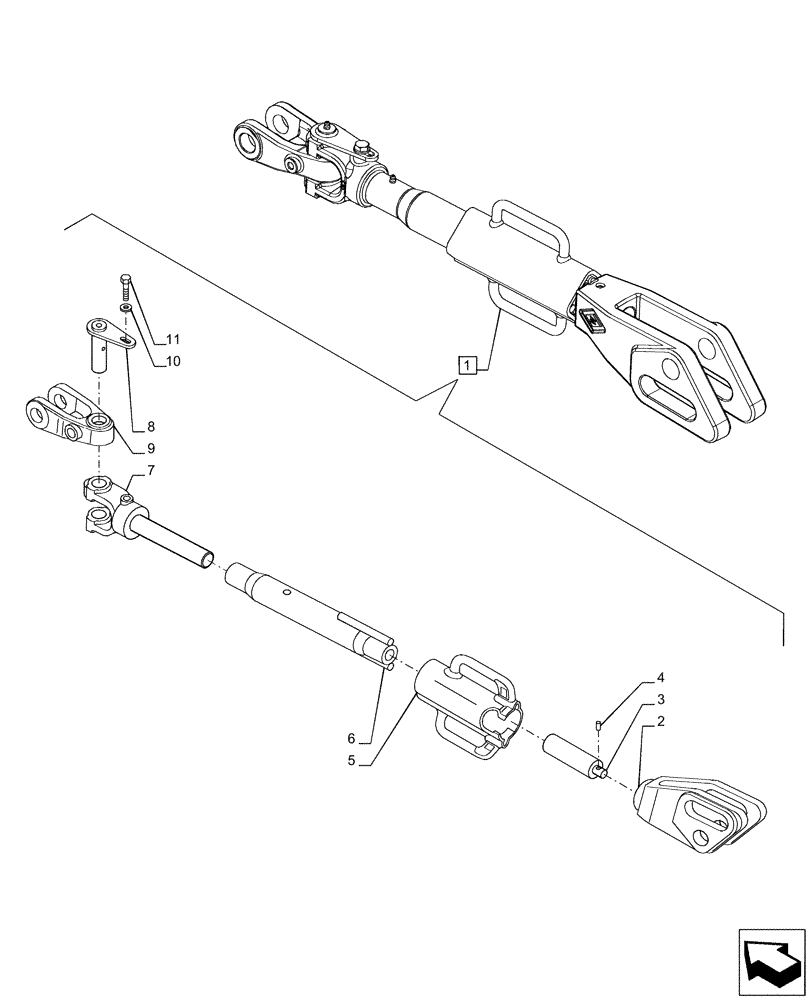 1
11
10
8
9
7
6
5
4
3
2