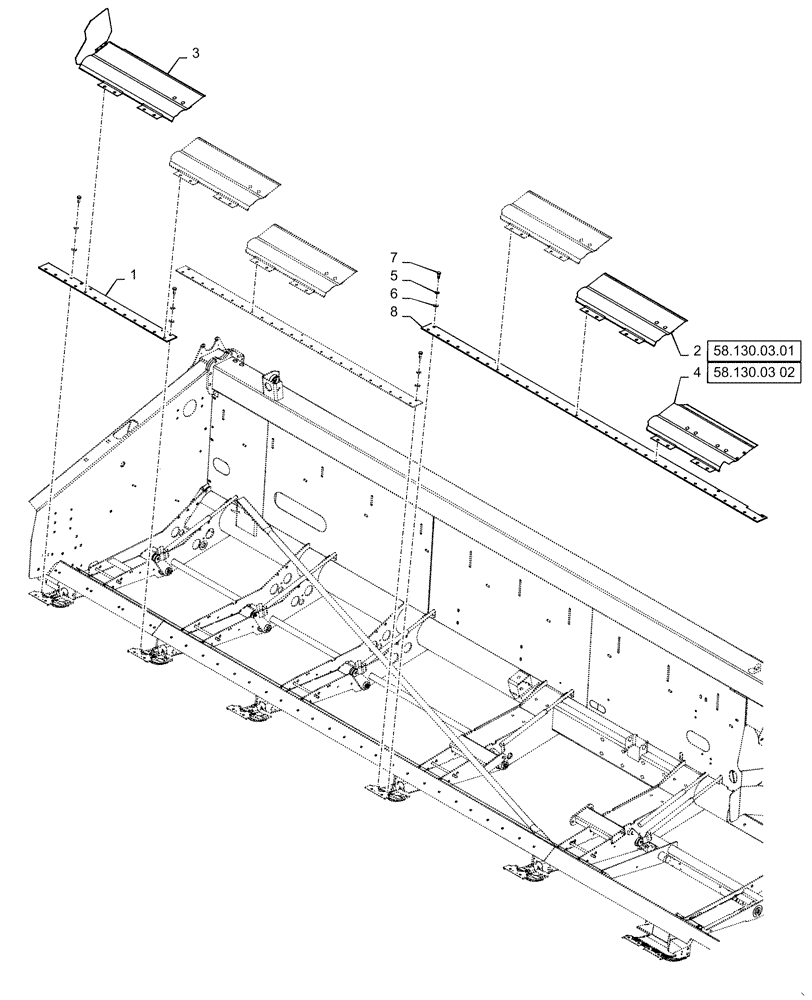 3
1
7
5
6
8
2 58.130.03.01
4 58.130.03 02