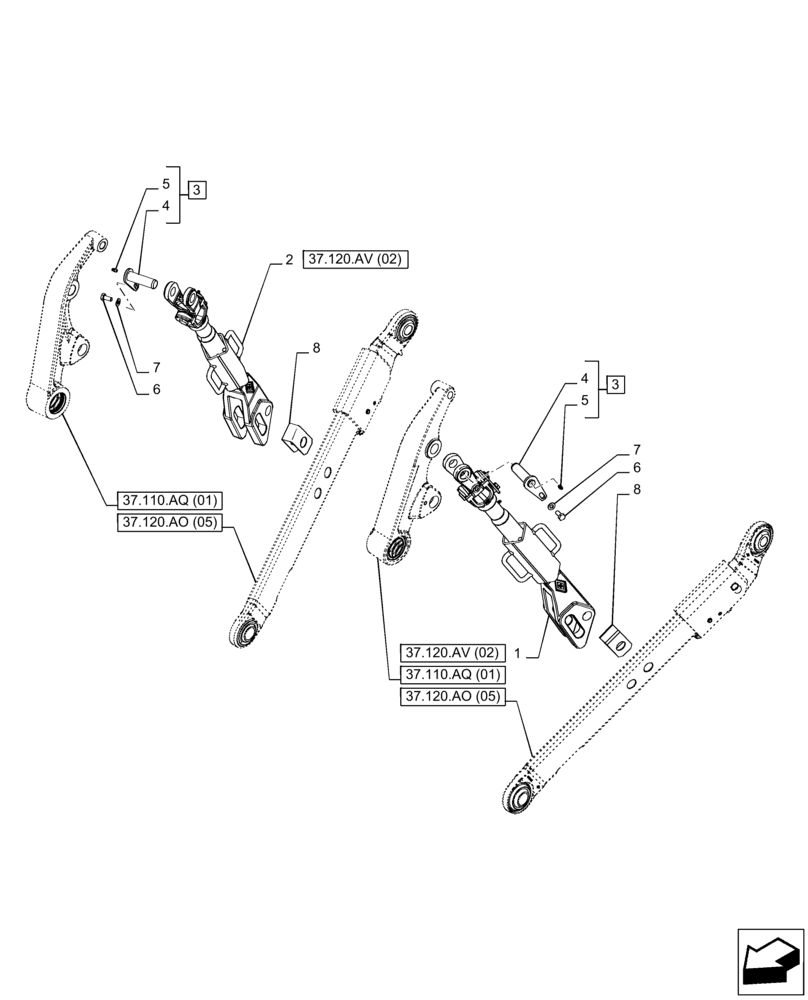 5
4
3
2
37.120.AV (02)
7
6
8
37.110.AQ (01)
37.120.AO (05)
4
5
3
7
6
8
37.120.AV (02)
1
37.110.AQ (01)
37.120.AO (05)