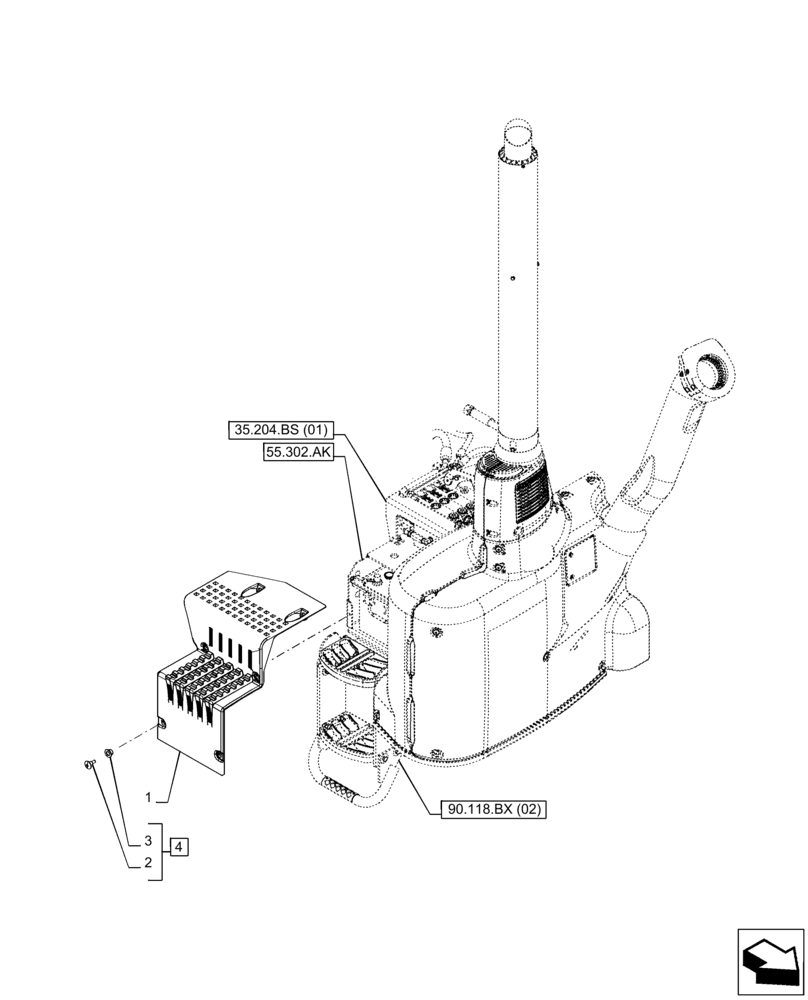 35.204.BS (01)
55.302.AK
90.118.BX (02)
1
3
2
4