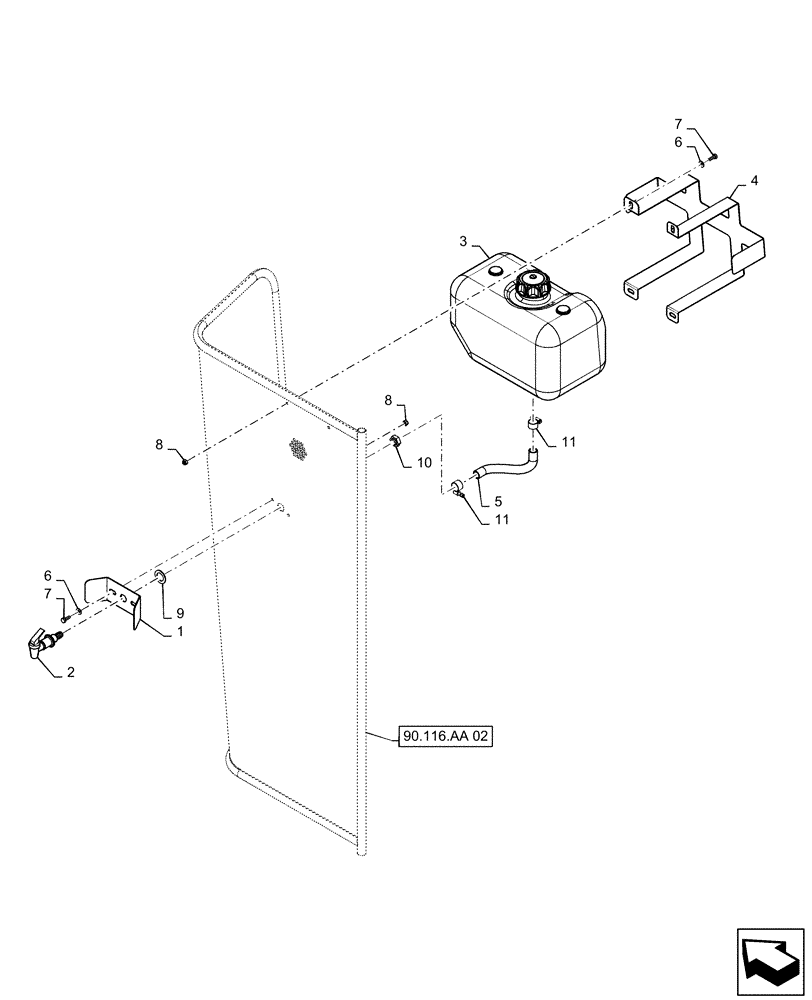 7
6
4
3
8
8
10
11
5
11
6
7
9
1
2
90.116.AA 02