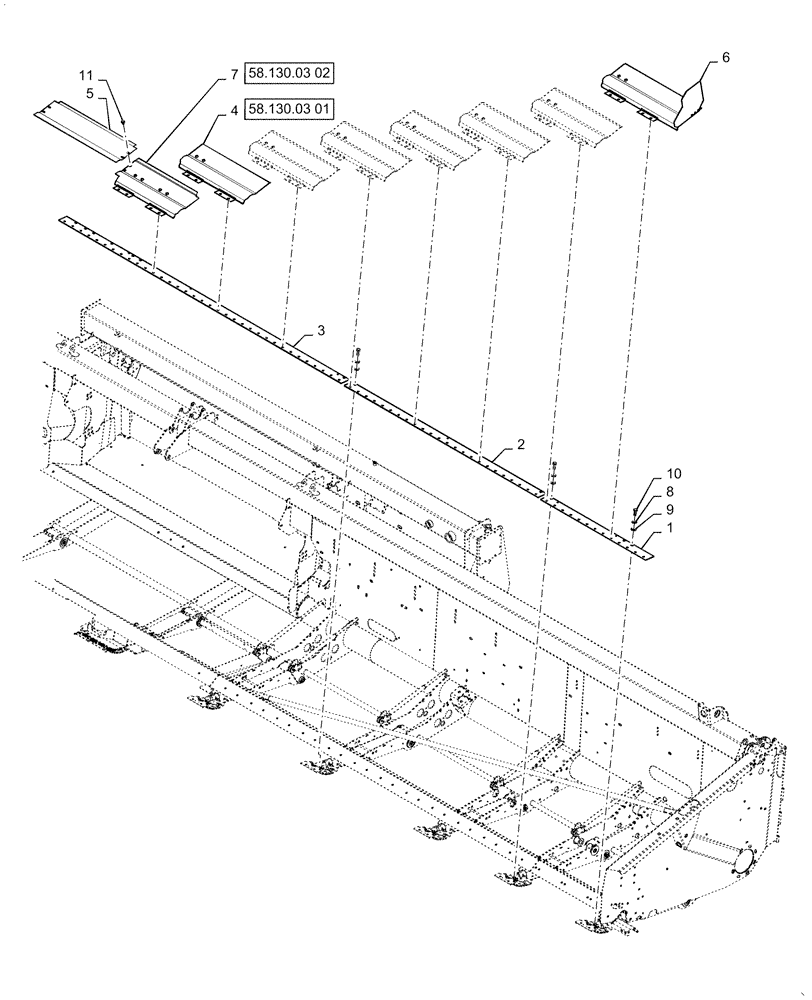 11
5
7
58.130.03 02
4
58.130.03 01
6
3
2
10
8
9
1