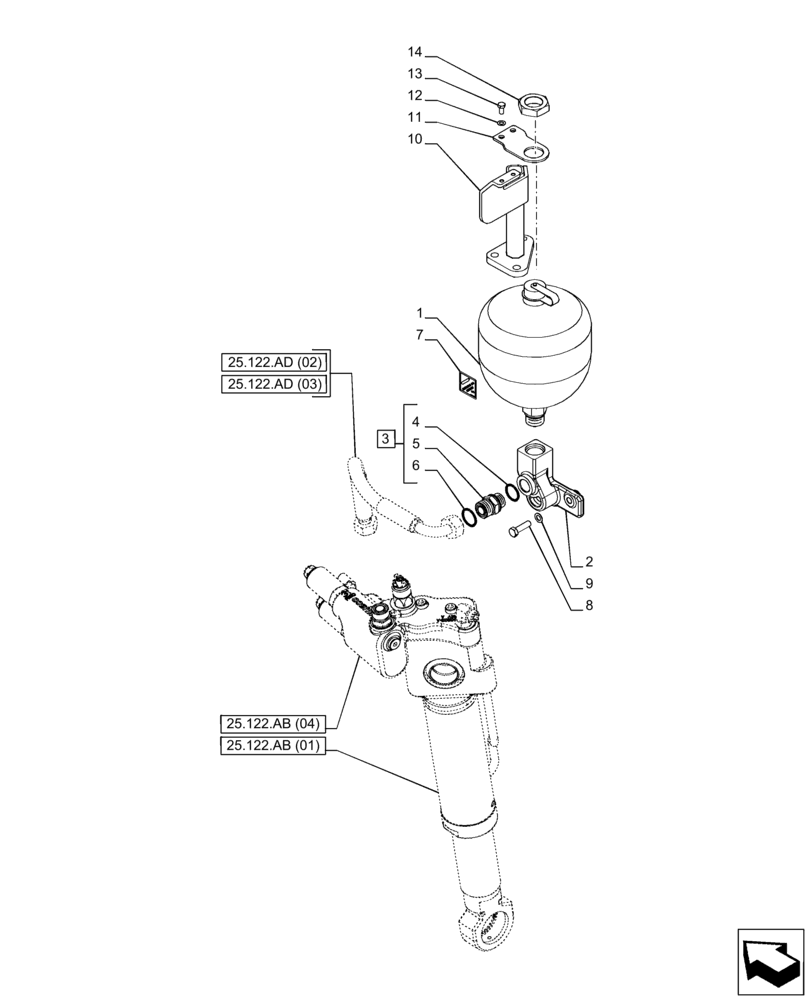 14
13
12
11
10
1
7
25.122.AD (02)
25.122.AD (03)
3
4
5
6
2
9
8
25.122.AB (04)
25.122.AB (01)