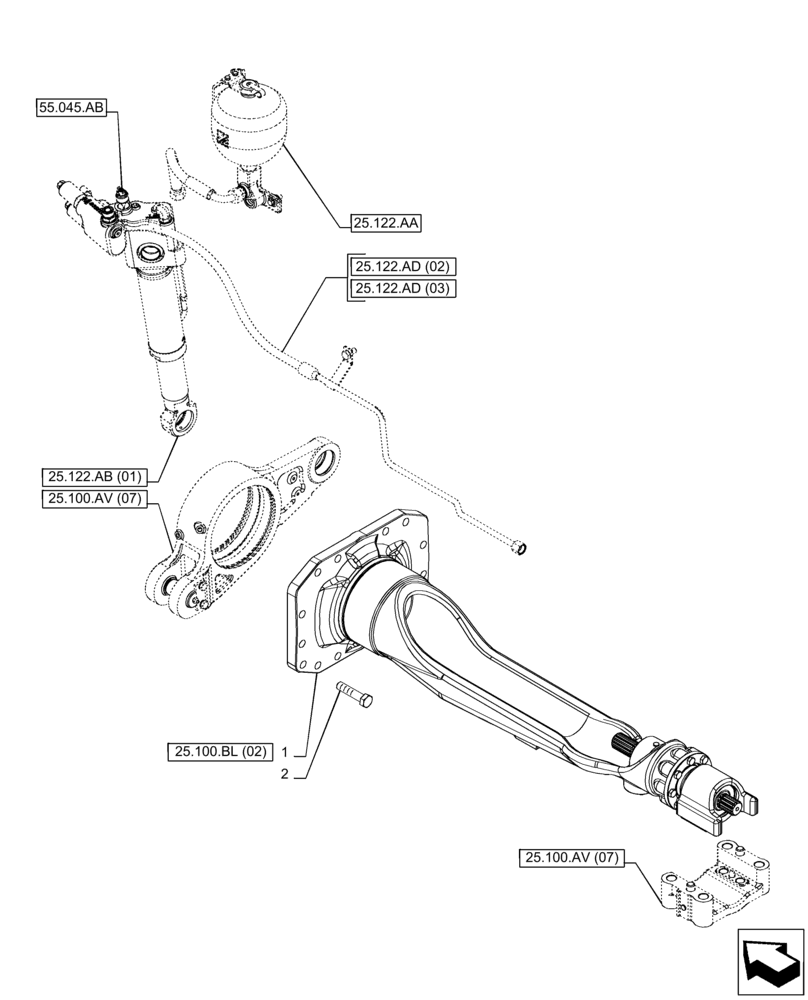 55.045.AB

25.122.AA

25.122.AD (02)
25.122.AD (03)

25.122.AB (01)
25.100.AV (07)

25.100.BL (02) 1
2

25.100.AV (07)