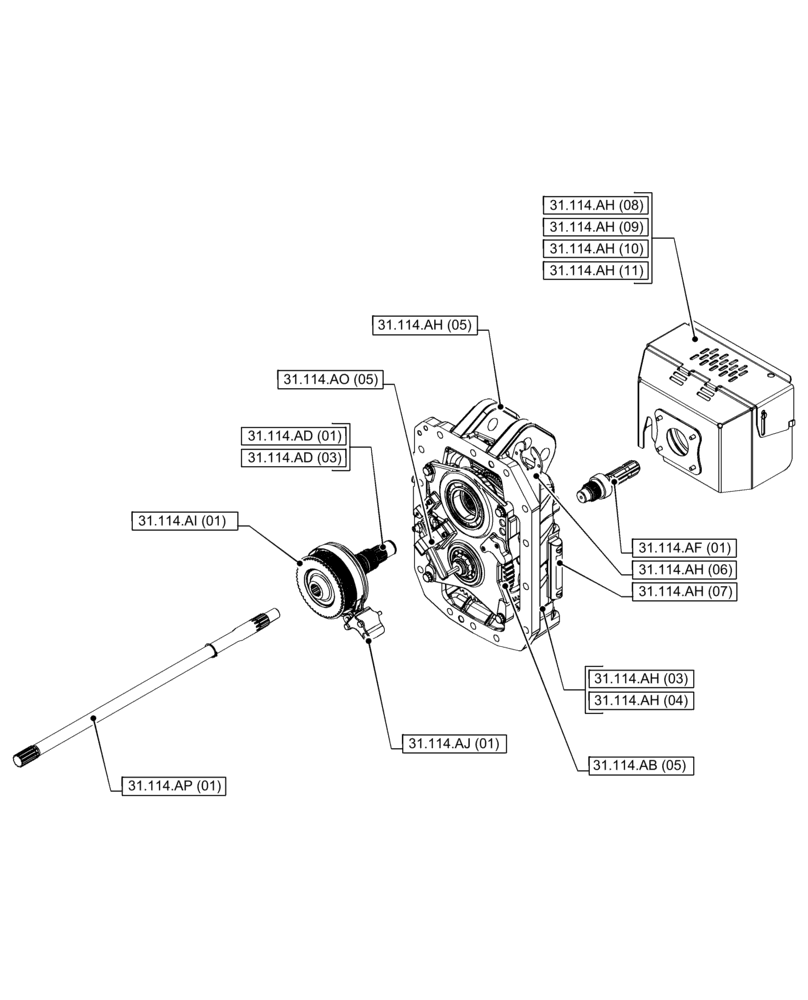 31.114.AH (08)
31.114.AH (09)
31.114.AH (10)
31.114.AH (11)

31.114.AH (05)

31.114.AO (05)

31.114.AD (01)
31.114.AD (03)

31.114.AI (01)

31.114.AF (01)
31.114.AH (06)
31.114.AH (07)

31.114.AH (03)
31.114.AH (04)

31.114.AJ (01)

31.114.AB (05)

31.114.AP (01)