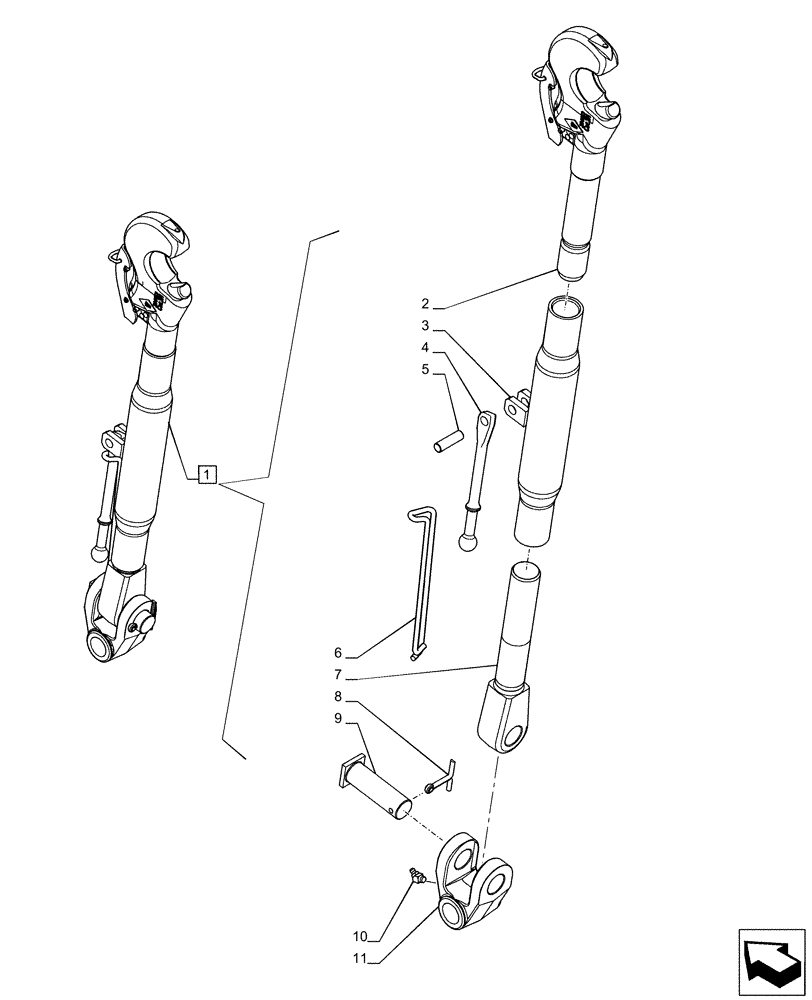 1
2
3
4
5
6
7
8
9
10
11