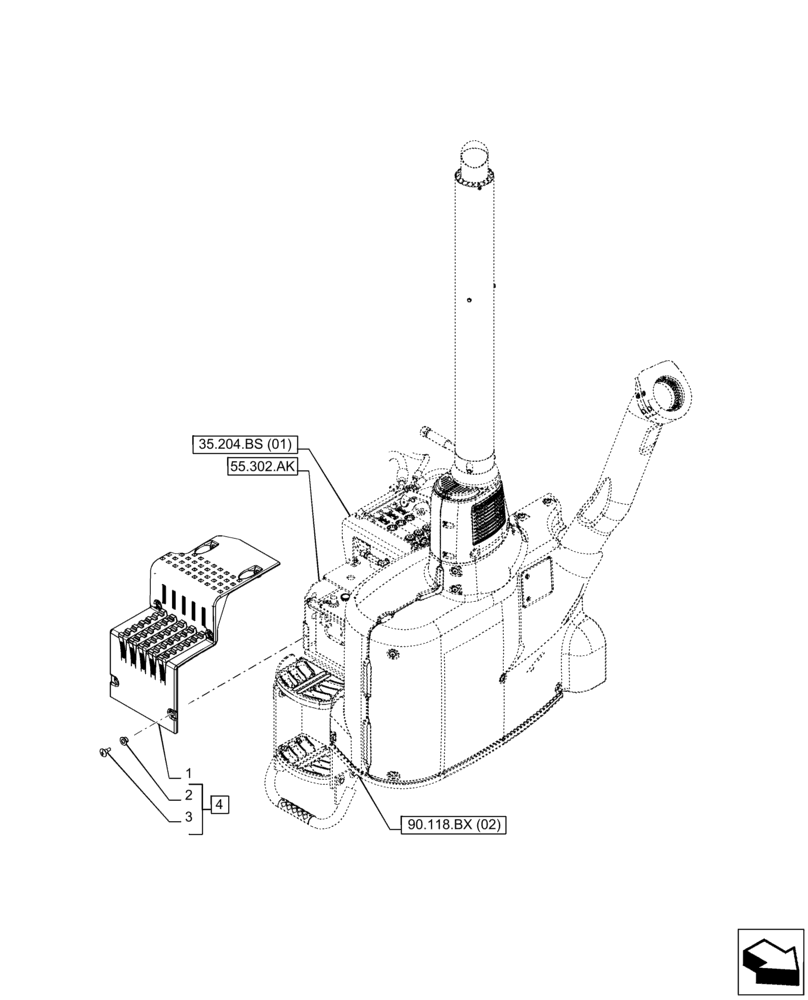 35.204.BS (01)
55.302.AK

1
2
3
4

90.118.BX (02)