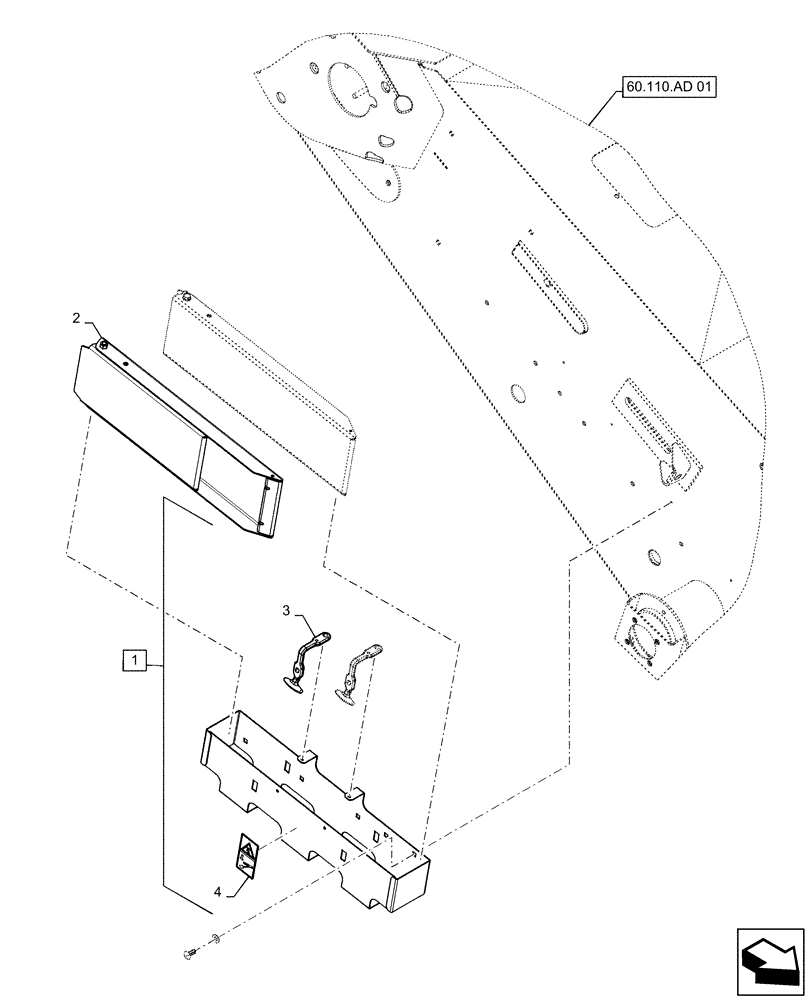 60.110.AD 01

2

3

1

4