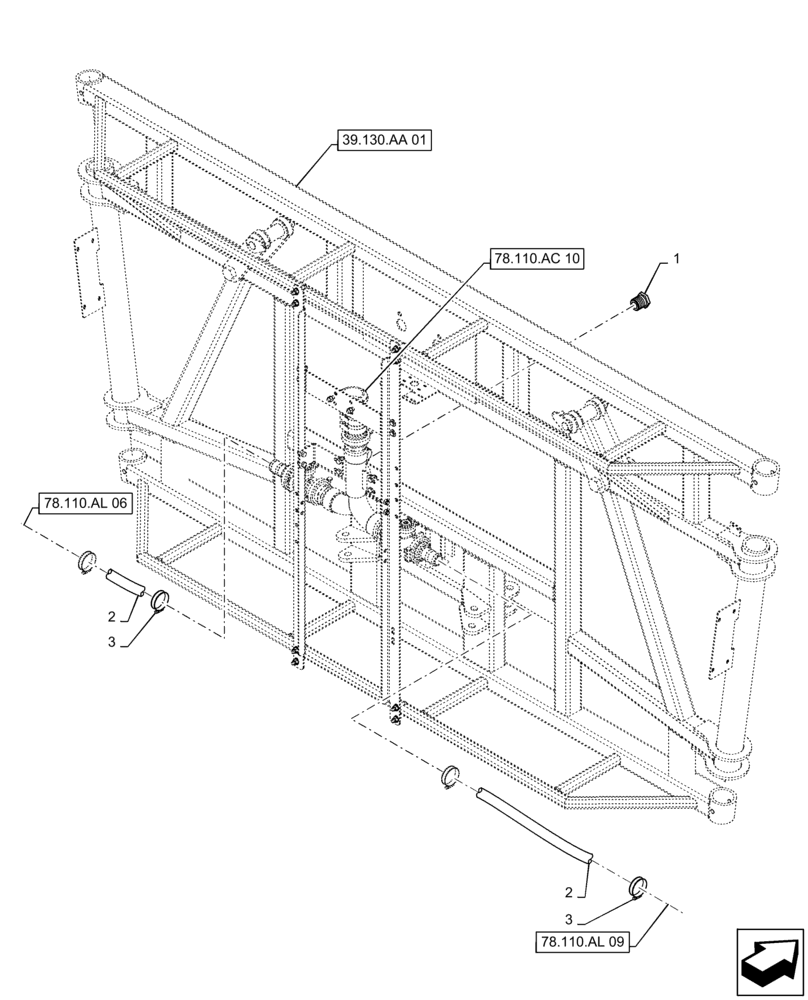 39.130.AA 01

78.110.AC 10

1

78.110.AL 06

2

3

2

3

78.110.AL 09