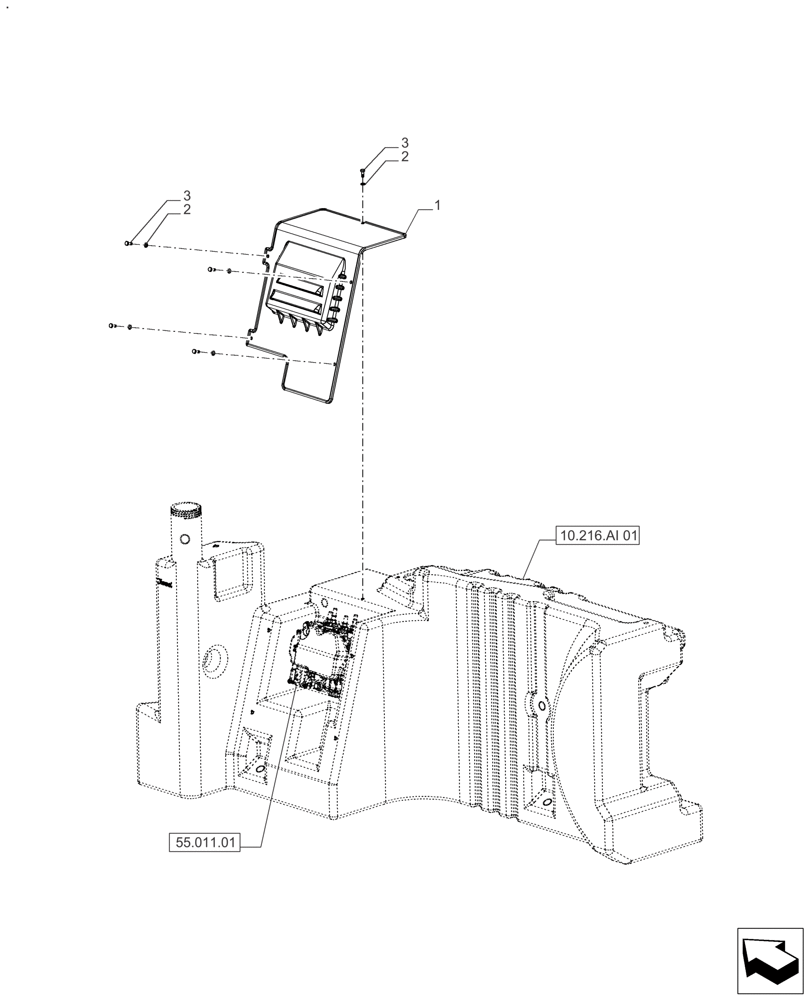 3
2
3
2
1
10.216.AI 01
55.011.01