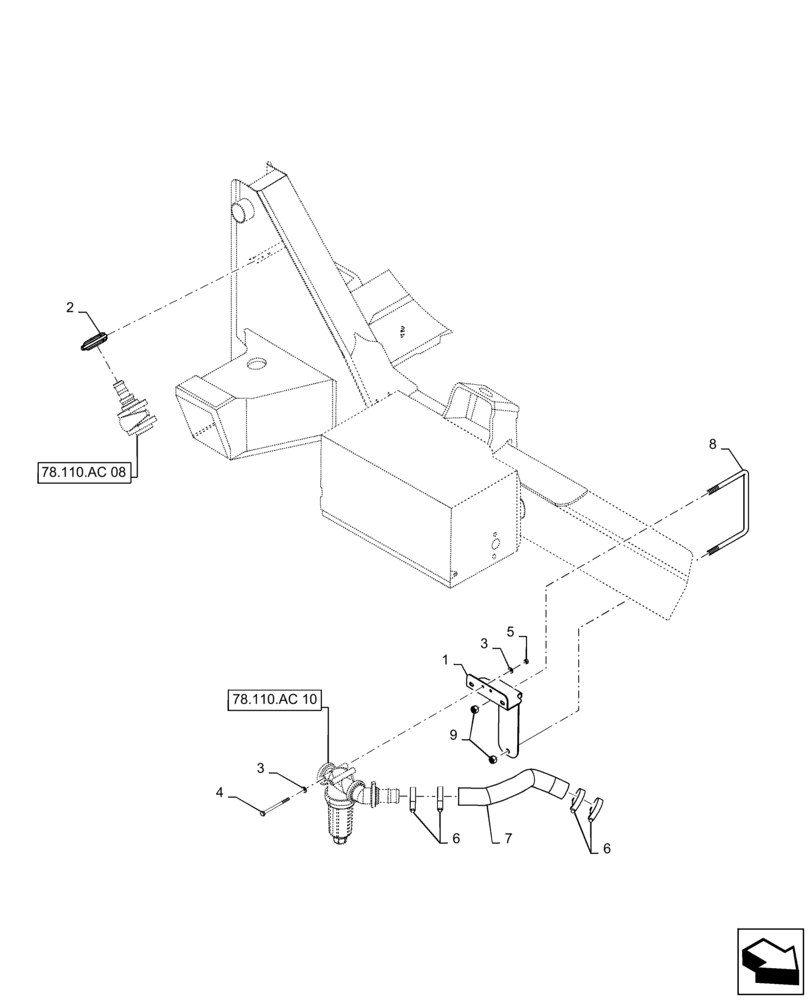 2

78.110.AC 08

8

3
5
1

78.110.AC 10

9

3

4

6
7
6