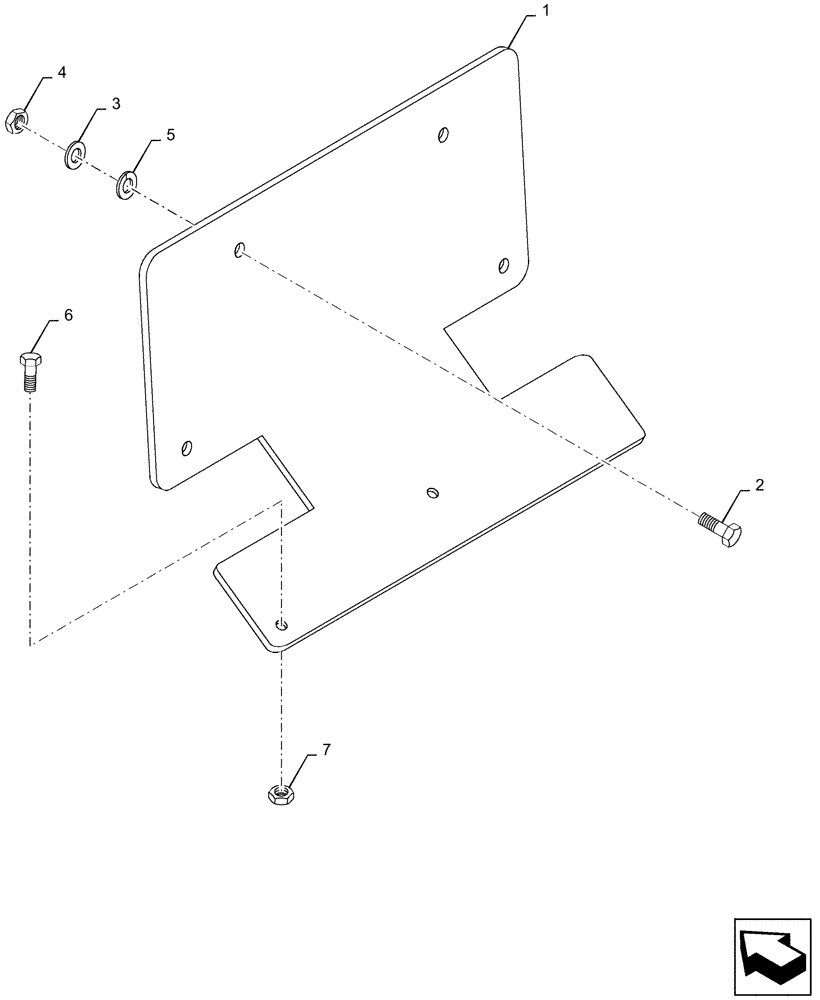 1
4
3
5
6
2
7