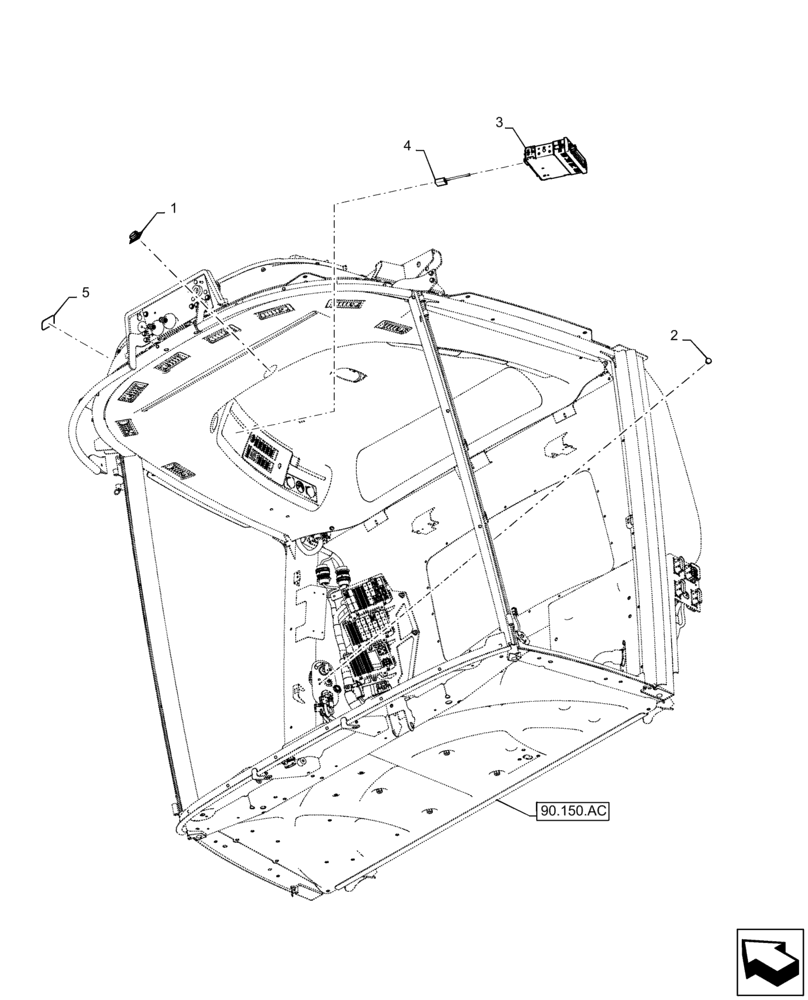 3

4

1

5

2

90.150.AC