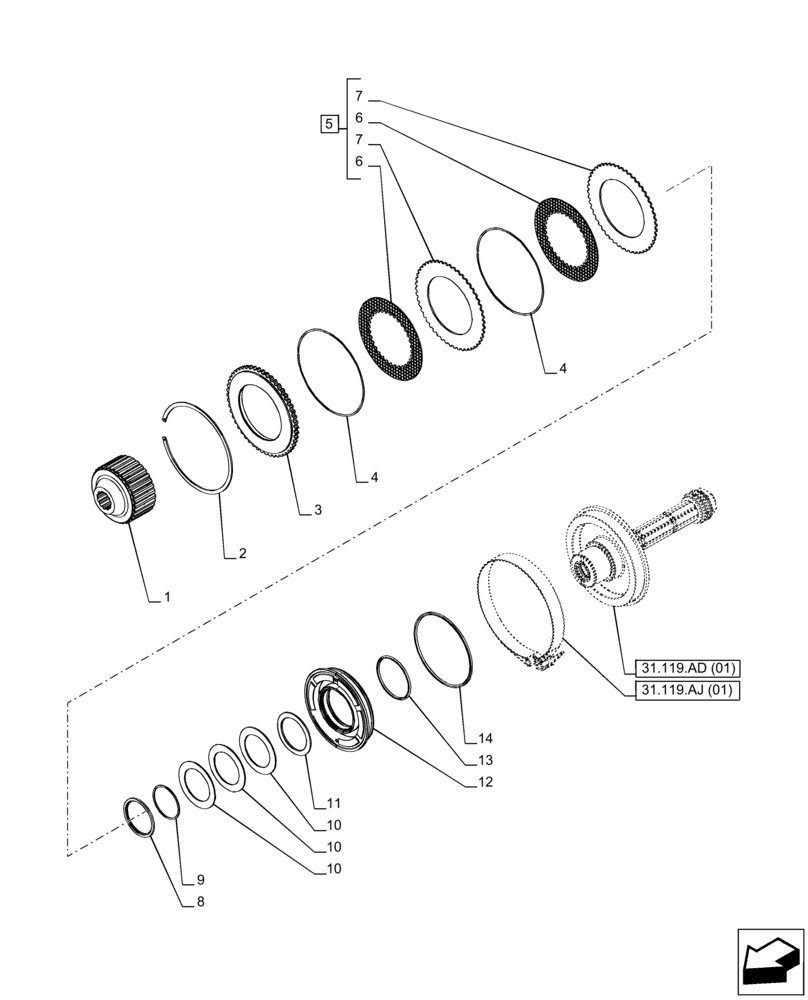 5
7
6
7
6
4
4
3
2
1
31.119.AD (01)
31.119.AJ (01)
14
13
12
11
10
10
10
9
8